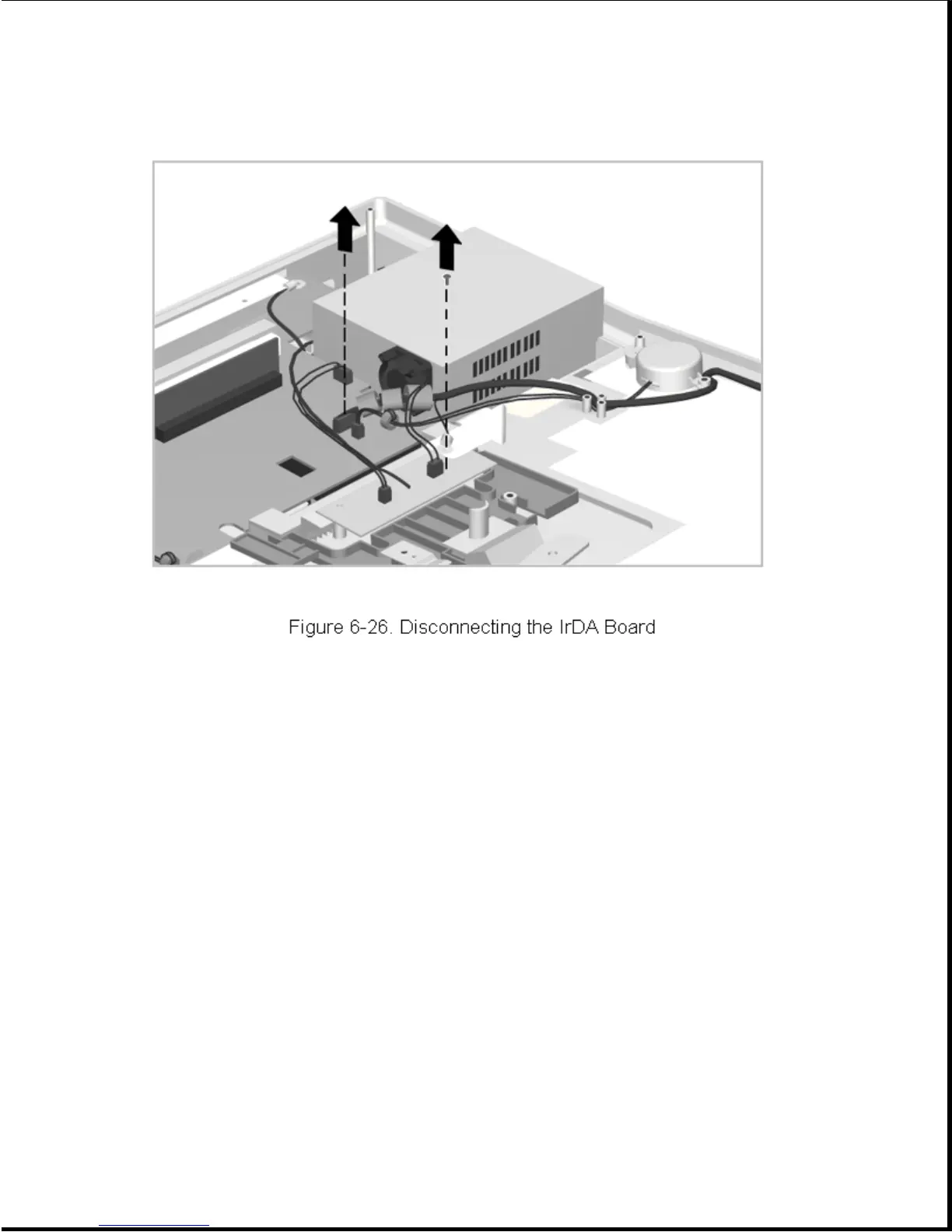 Figure 6-26. Disconnecting the IrDA Board