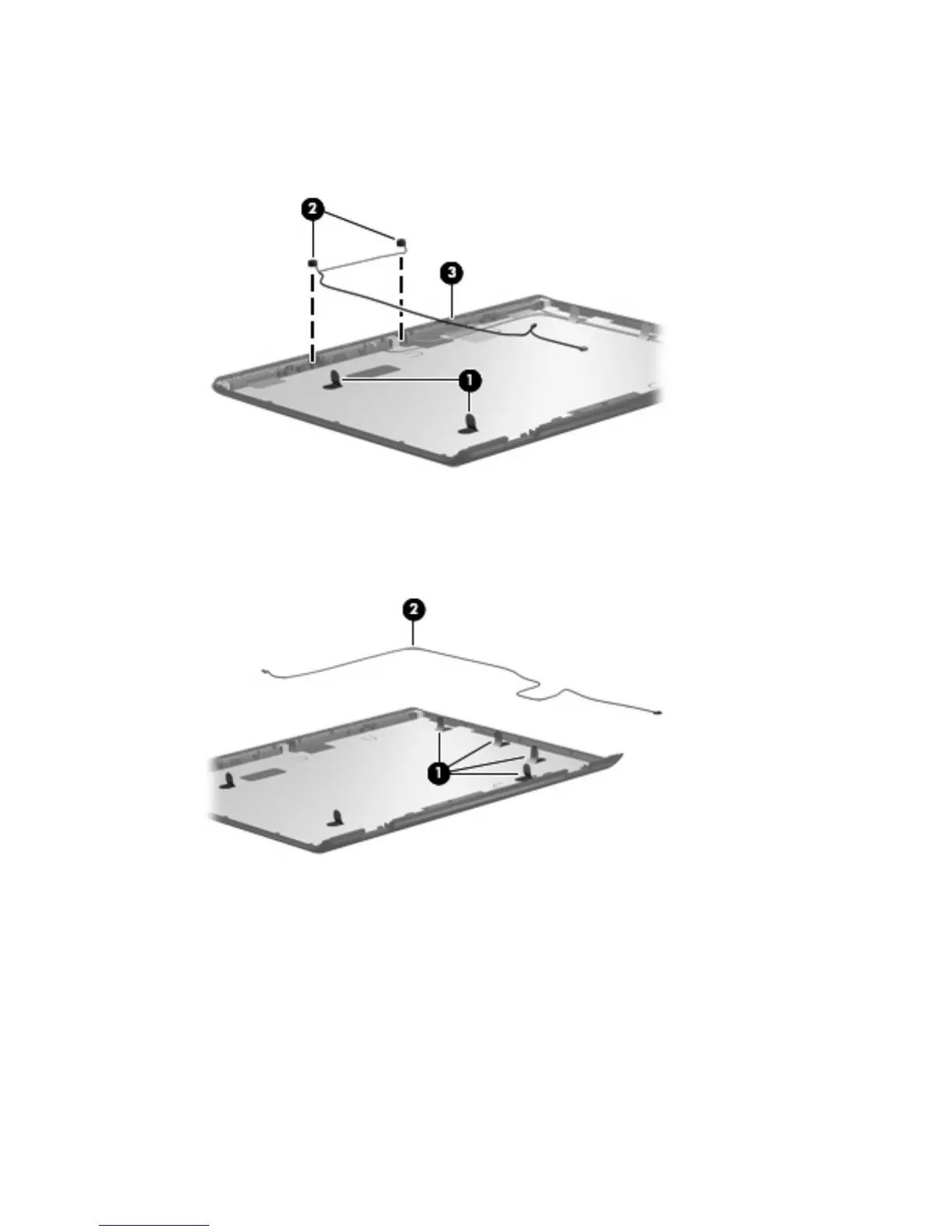 2

3

1

2

1