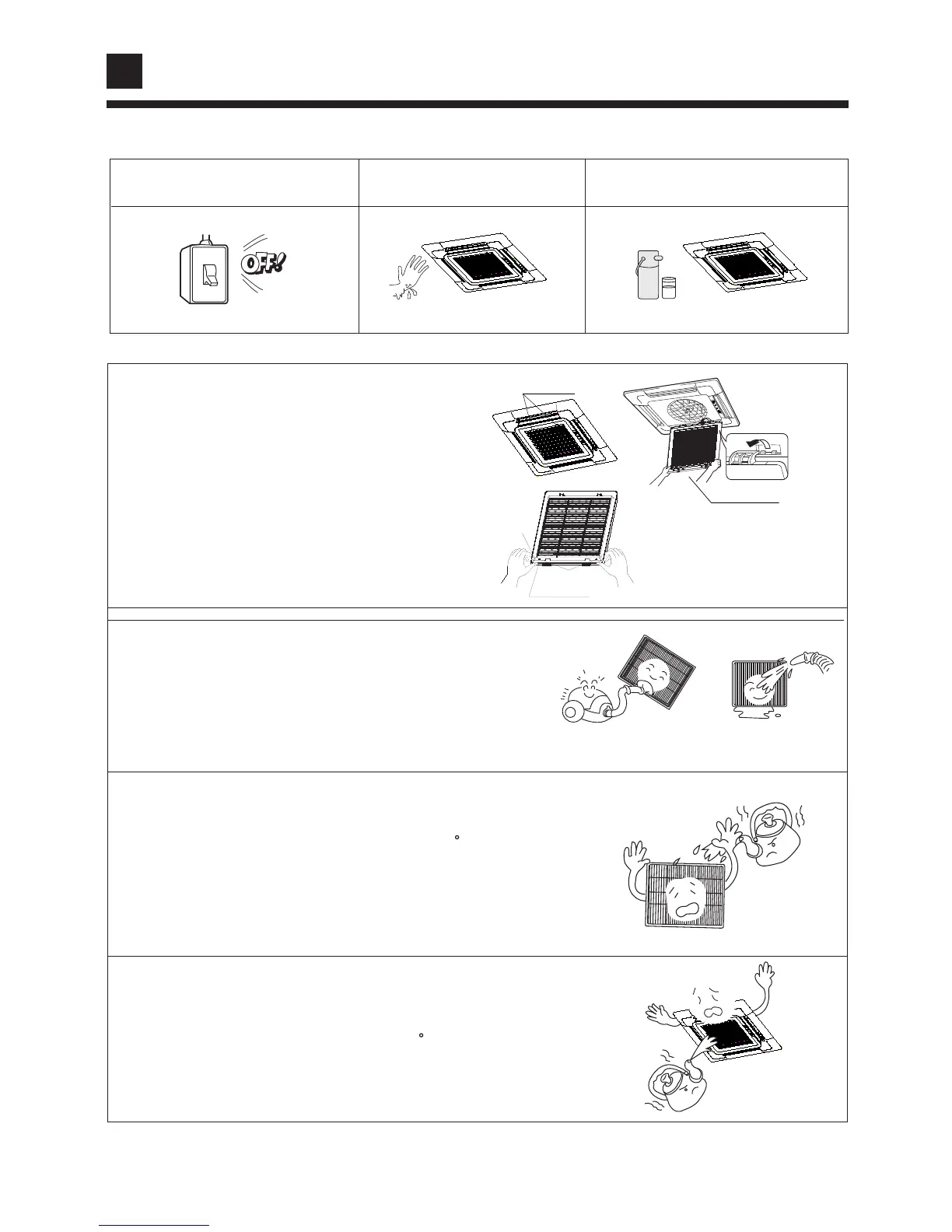 OFF!