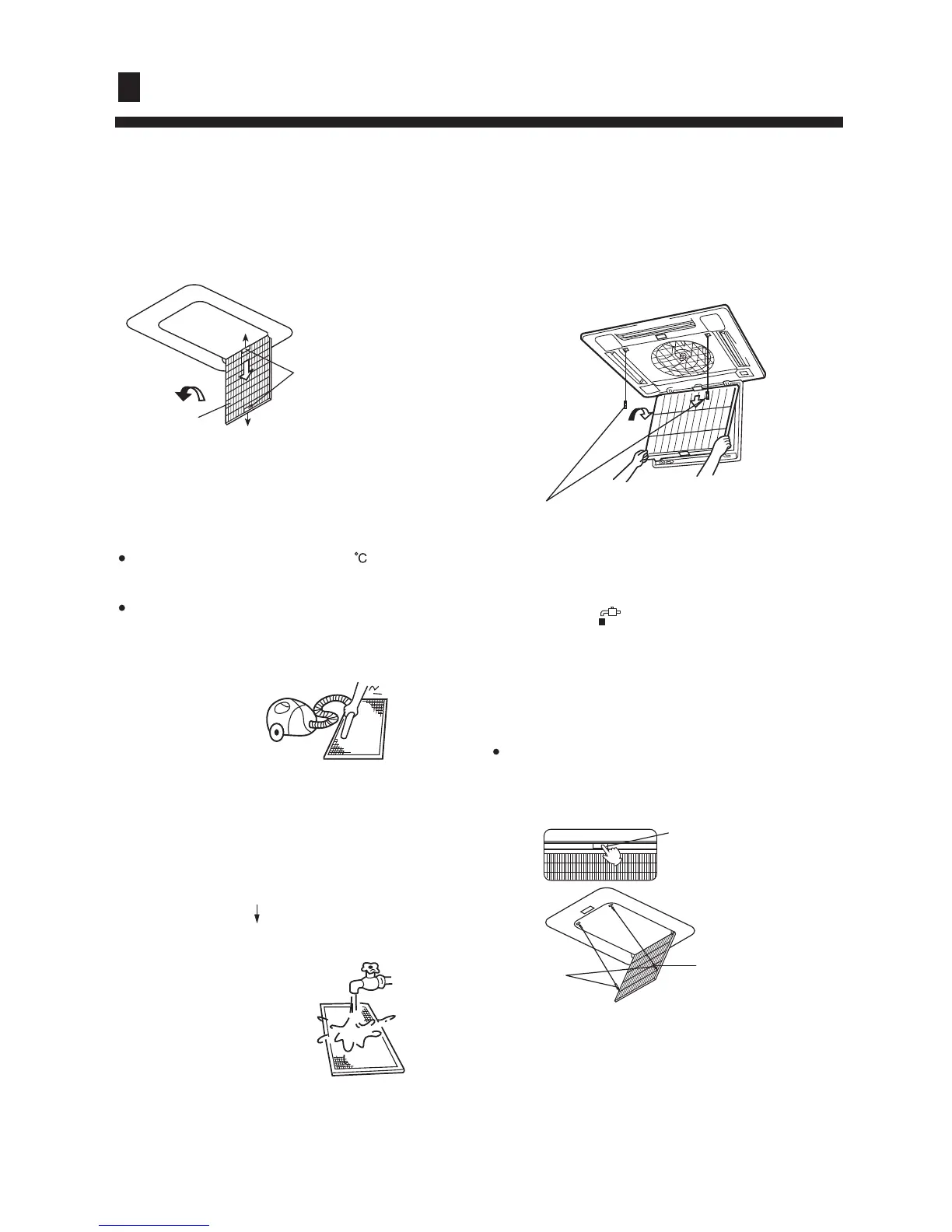 °C