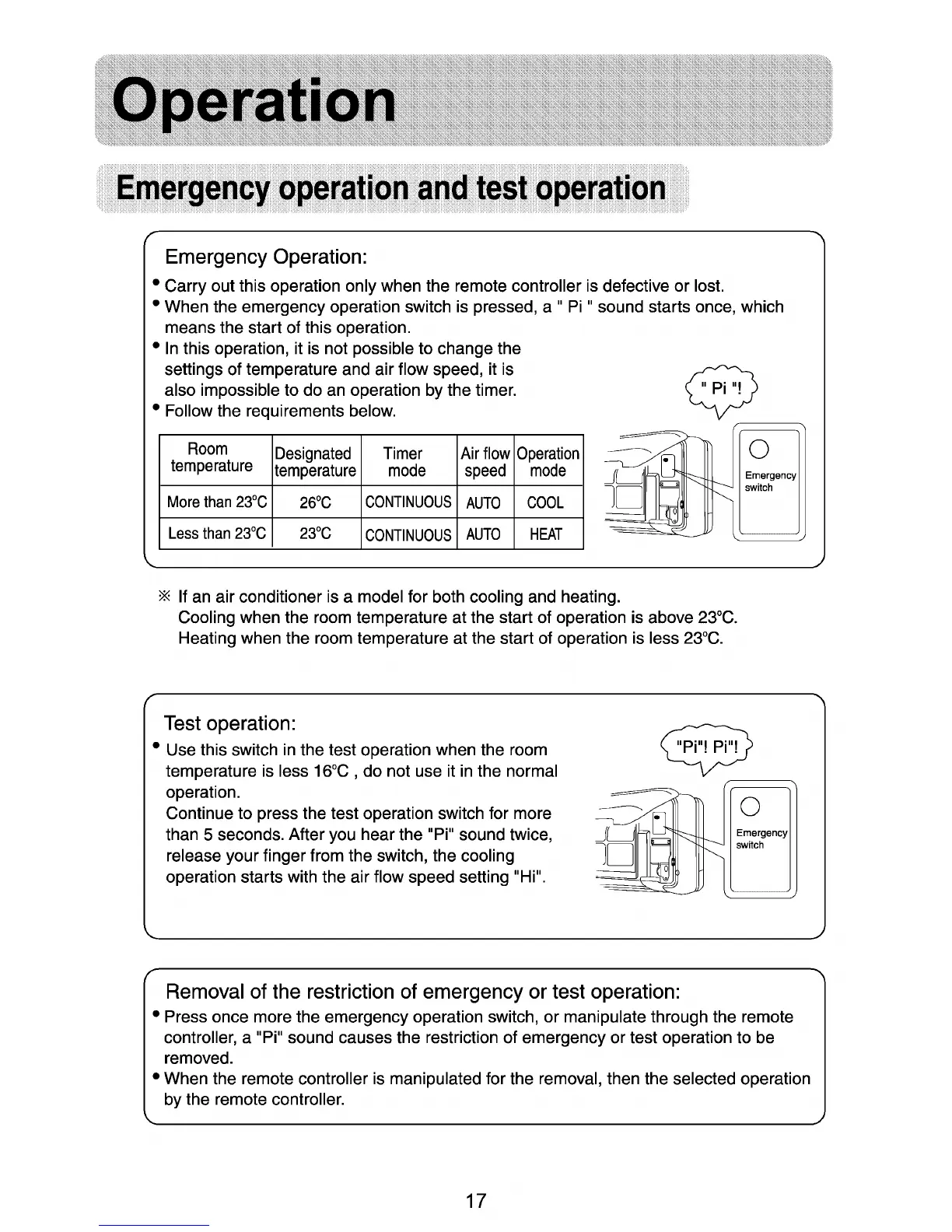 Operation

Emergency operation and test operation

Emergency Operation:

• Carry out this operation only when the remote controller is defective or lost.
• When the emergency operation switch is pressed, a " Pi " sound starts once, which means the start of this operation.
• In this operation, it is not possible to change the settings of temperature and air flow speed, it is also impossible to do an operation by the timer.
• Follow the requirements below.

" Pi "!

| Room temperature | Designated temperature | Timer mode | Air flow speed | Operation mode |
|---|---|---|---|---|
| More than 23°C | 26°C | CONTINUOUS | AUTO | COOL |
| Less than 23°C | 23°C | CONTINUOUS | AUTO | HEAT |

Emergency switch

※ If an air conditioner is a model for both cooling and heating. Cooling when the room temperature at the start of operation is above 23°C. Heating when the room temperature at the start of operation is less 23°C.

Test operation:

• Use this switch in the test operation when the room temperature is less 16°C , do not use it in the normal operation.
Continue to press the test operation switch for more than 5 seconds. After you hear the "Pi" sound twice, release your finger from the switch, the cooling operation starts with the air flow speed setting "Hi".

"Pi"! Pi"!

Emergency switch

Removal of the restriction of emergency or test operation:

• Press once more the emergency operation switch, or manipulate through the remote controller, a "Pi" sound causes the restriction of emergency or test operation to be removed.
• When the remote controller is manipulated for the removal, then the selected operation by the remote controller.

17