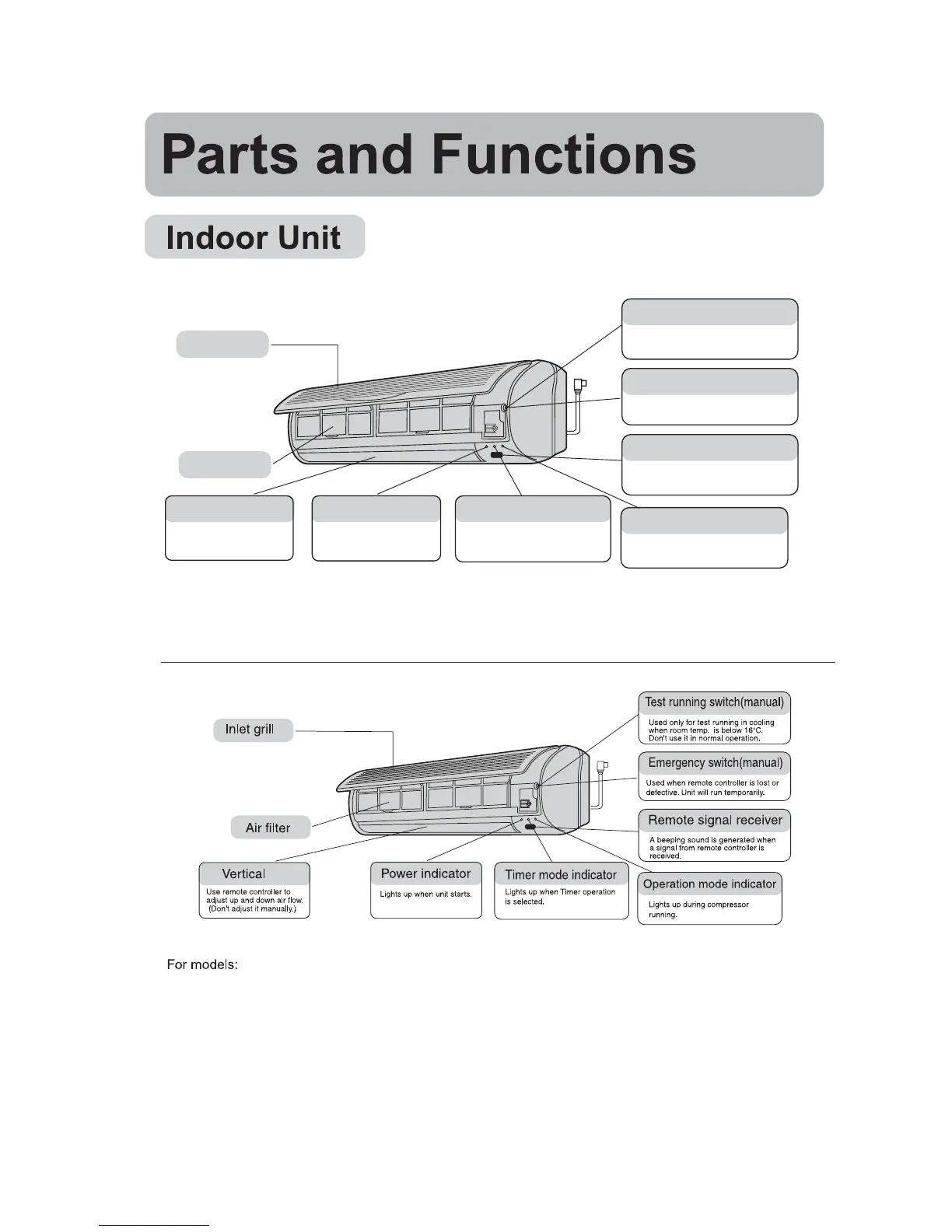 Parts and Functions

Indoor Unit

Inlet grill

Air filter

Vertical

Use remote controller to adjust up and down air flow. (Don't adjust it manually.)

Power indicator

Lights up when unit starts.

Timer mode indicator

Lights up when Timer operation is selected.

Test running switch(manual)

Used only for test running in cooling when room temp. is below 16°C. Don't use it in normal operation.

Emergency switch(manual)

Used when remote controller is lost or defective. Unit will run temporarily.

Remote signal receiver

A beeping sound is generated when a signal from remote controller is received.

Operation mode indicator

Lights up during compressor running.

For models: