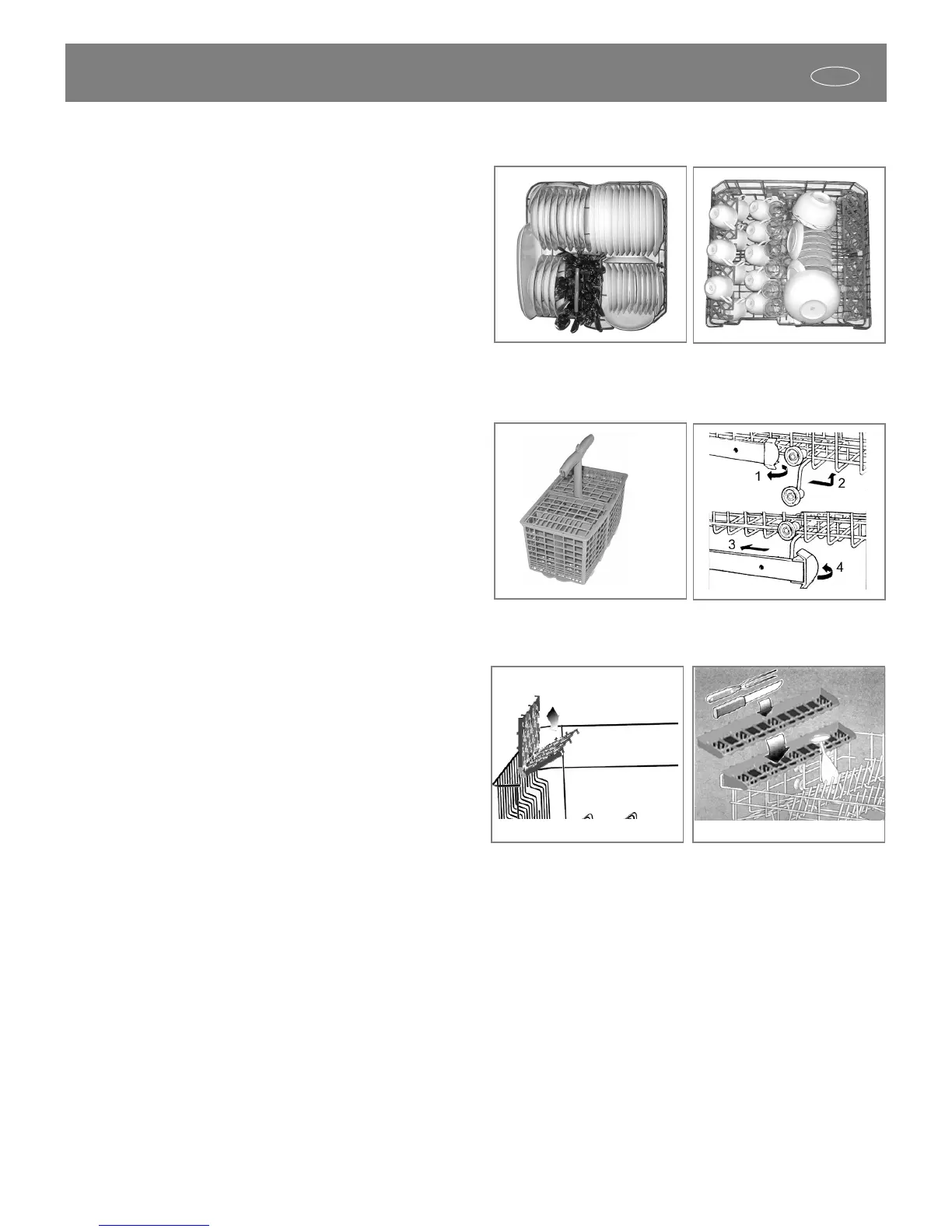 1
2
3
4