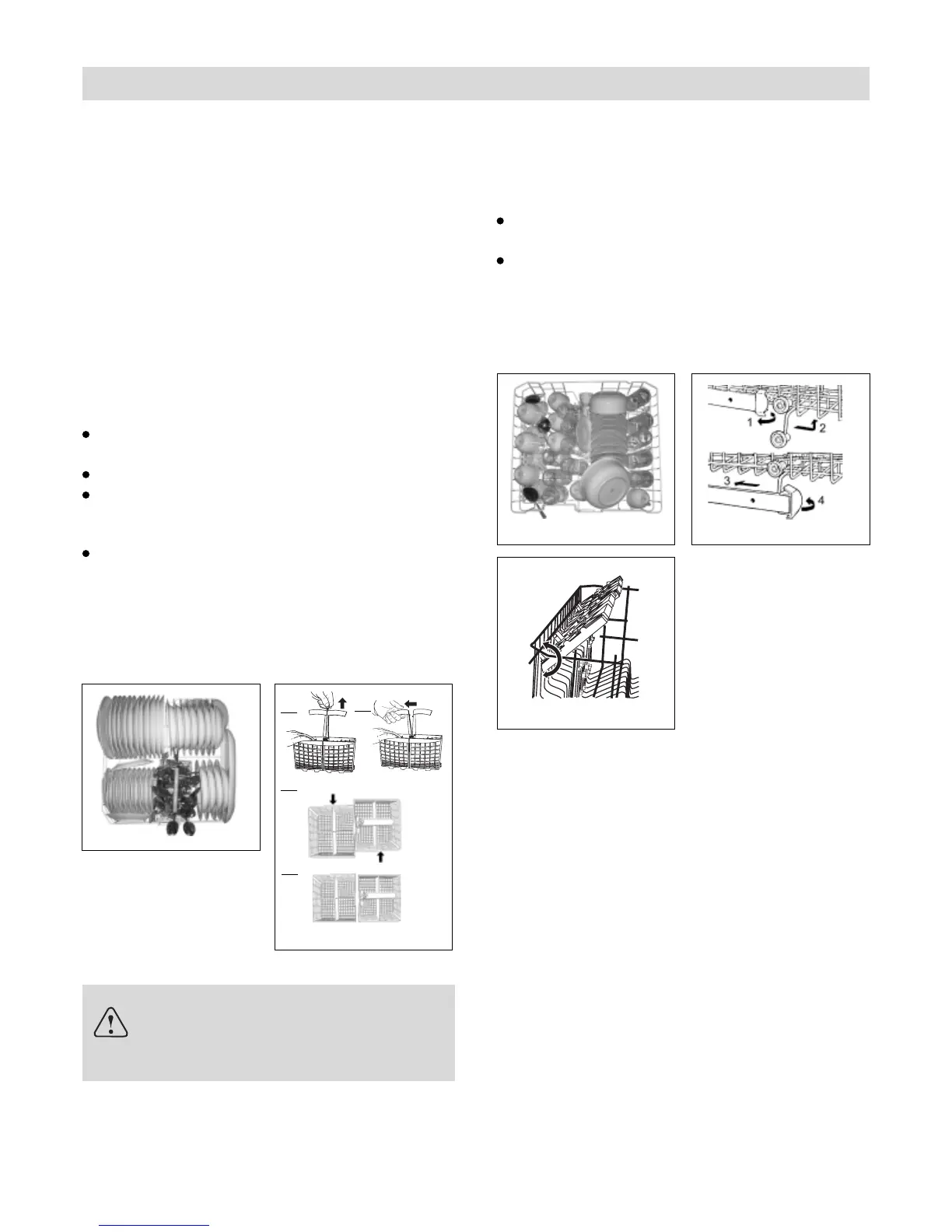 1

2

3

4