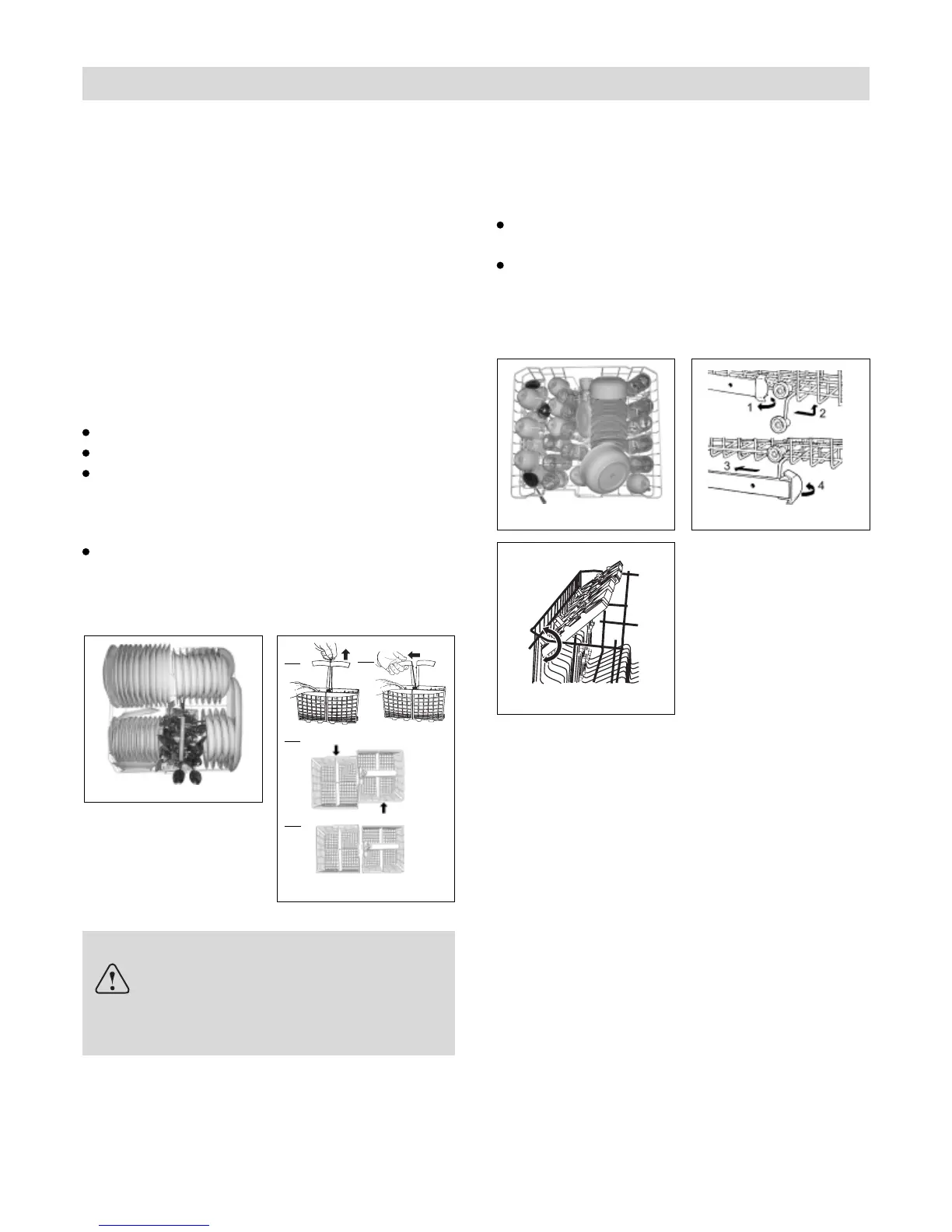 1
2
3
4