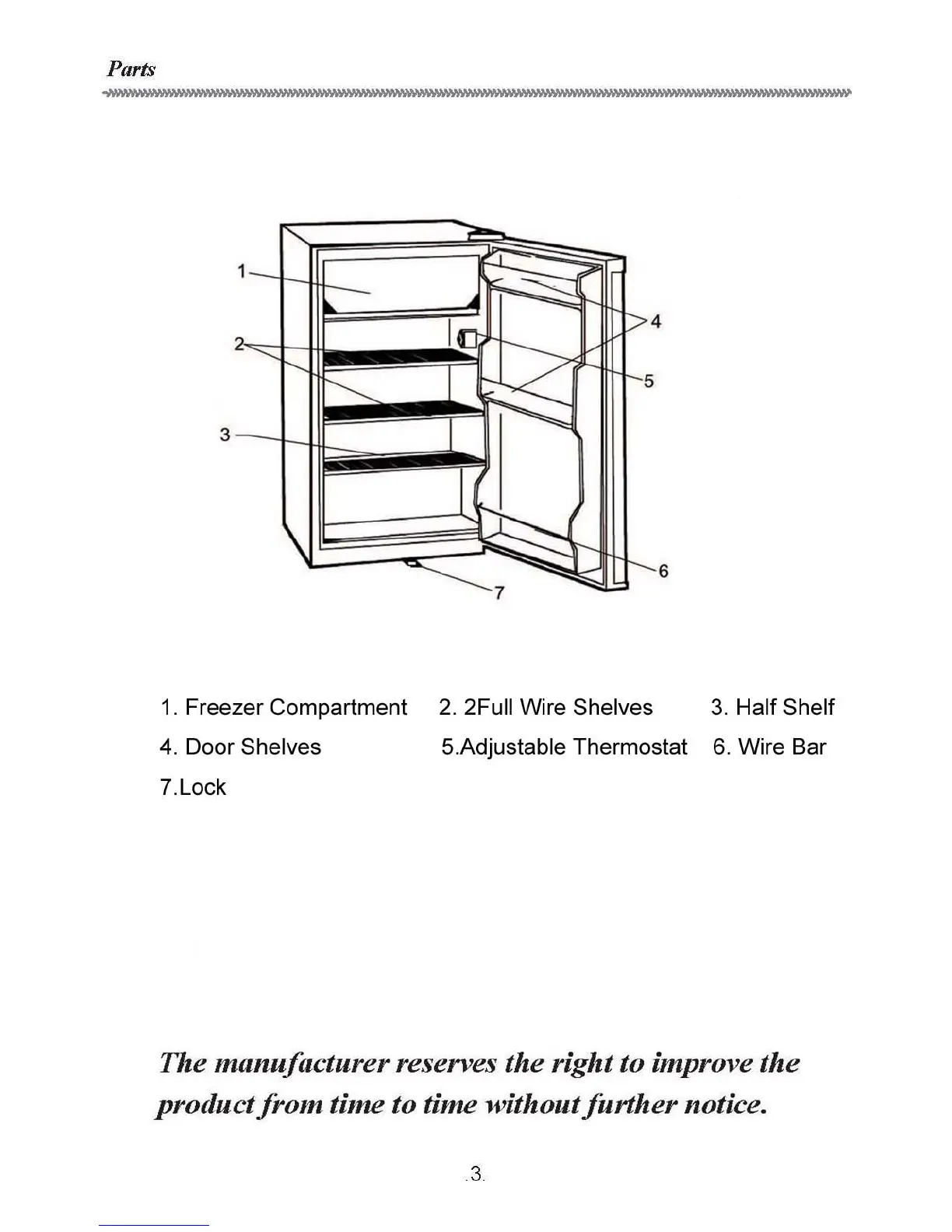 Parts

1

2

3

4

5

6

7

1. Freezer Compartment 2. 2Full Wire Shelves 3. Half Shelf
4. Door Shelves 5.Adjustable Thermostat 6. Wire Bar
7.Lock

The manufacturer reserves the right to improve the product from time to time without further notice.

.3.