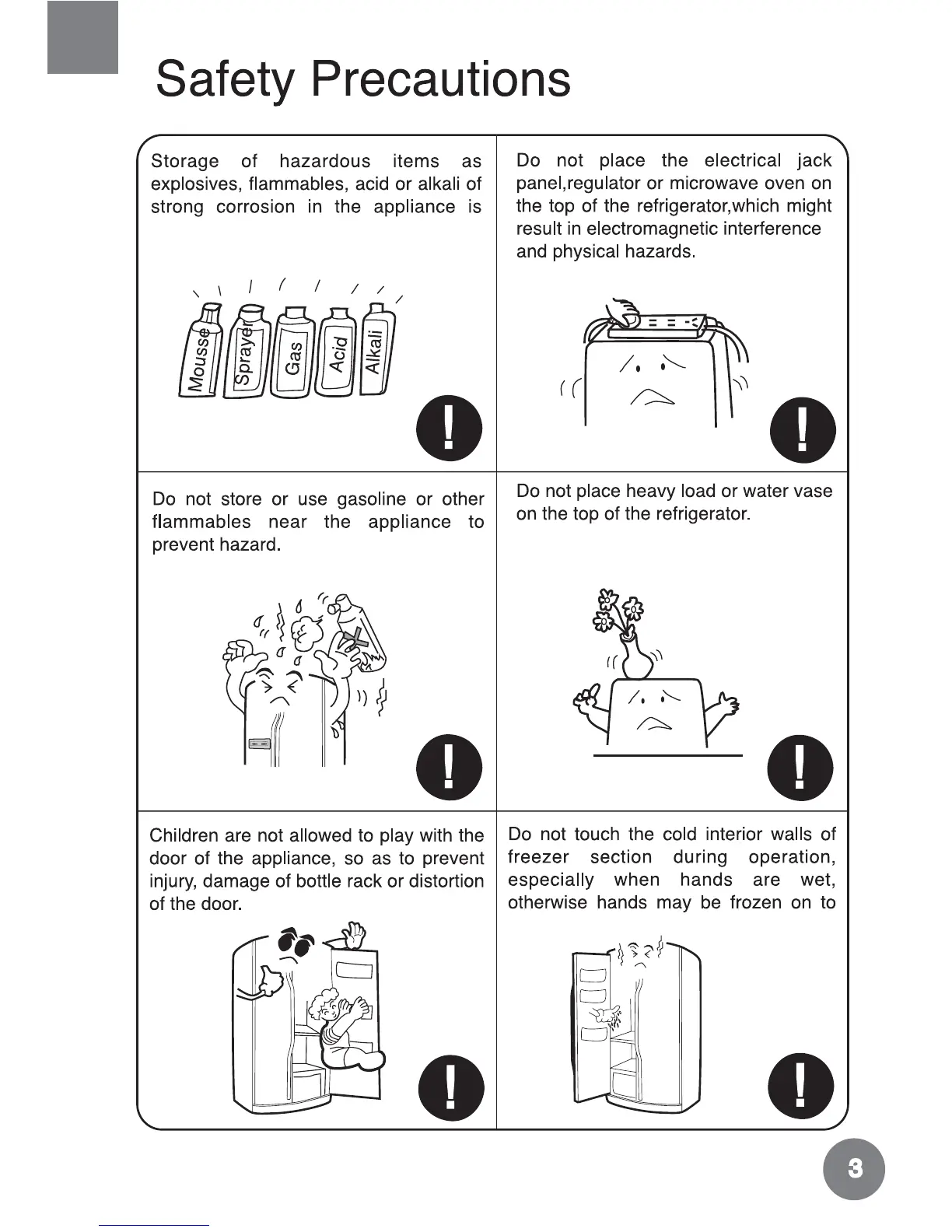 Safety Precautions

Storage of hazardous items as explosives, flammables, acid or alkali of strong corrosion in the appliance is

Mousse
Sprayer
Gas
Acid
Alkali

!

Do not place the electrical jack panel,regulator or microwave oven on the top of the refrigerator,which might result in electromagnetic interference and physical hazards.

!

Do not store or use gasoline or other flammables near the appliance to prevent hazard.

!

Do not place heavy load or water vase on the top of the refrigerator.

!

Children are not allowed to play with the door of the appliance, so as to prevent injury, damage of bottle rack or distortion of the door.

!

Do not touch the cold interior walls of freezer section during operation, especially when hands are wet, otherwise hands may be frozen on to

!

3