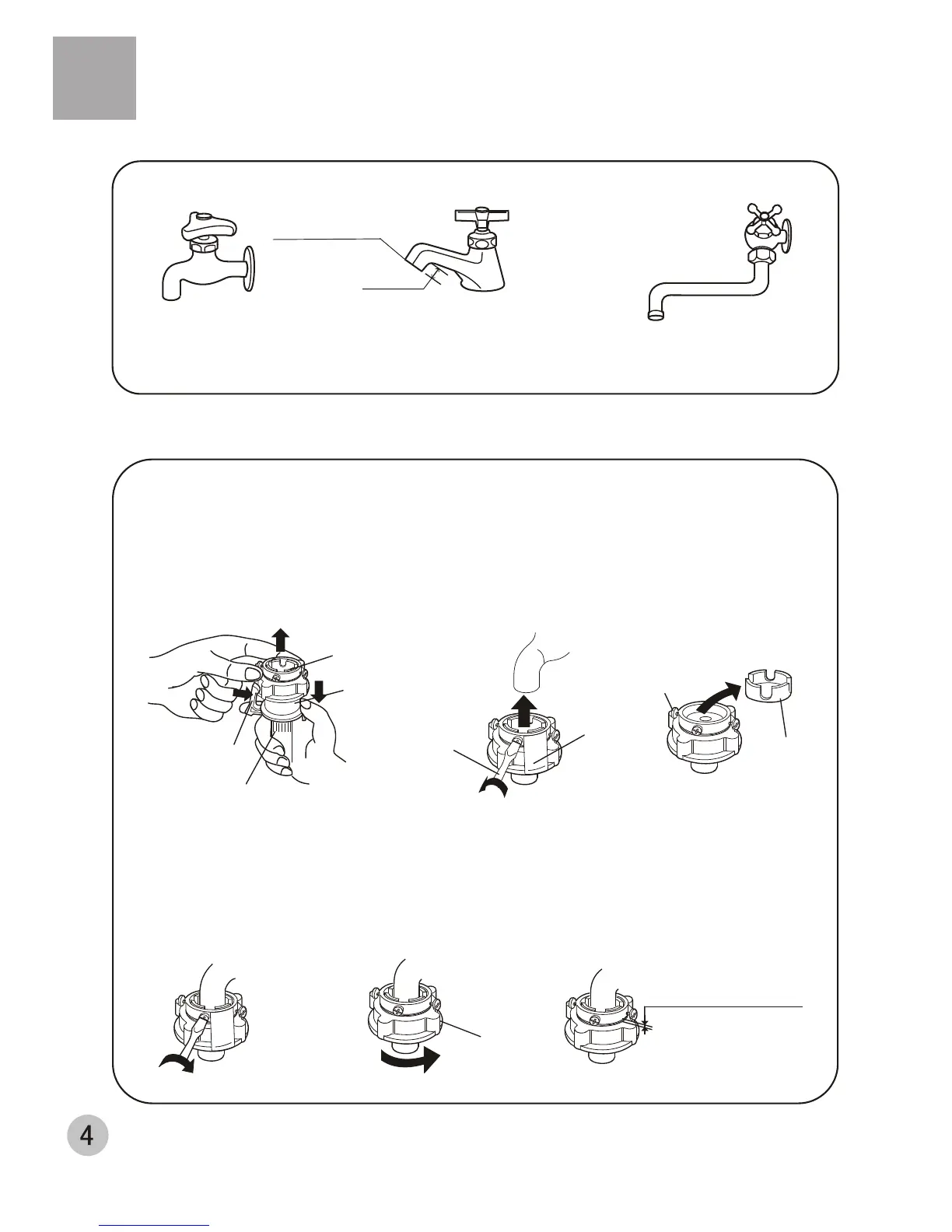 4