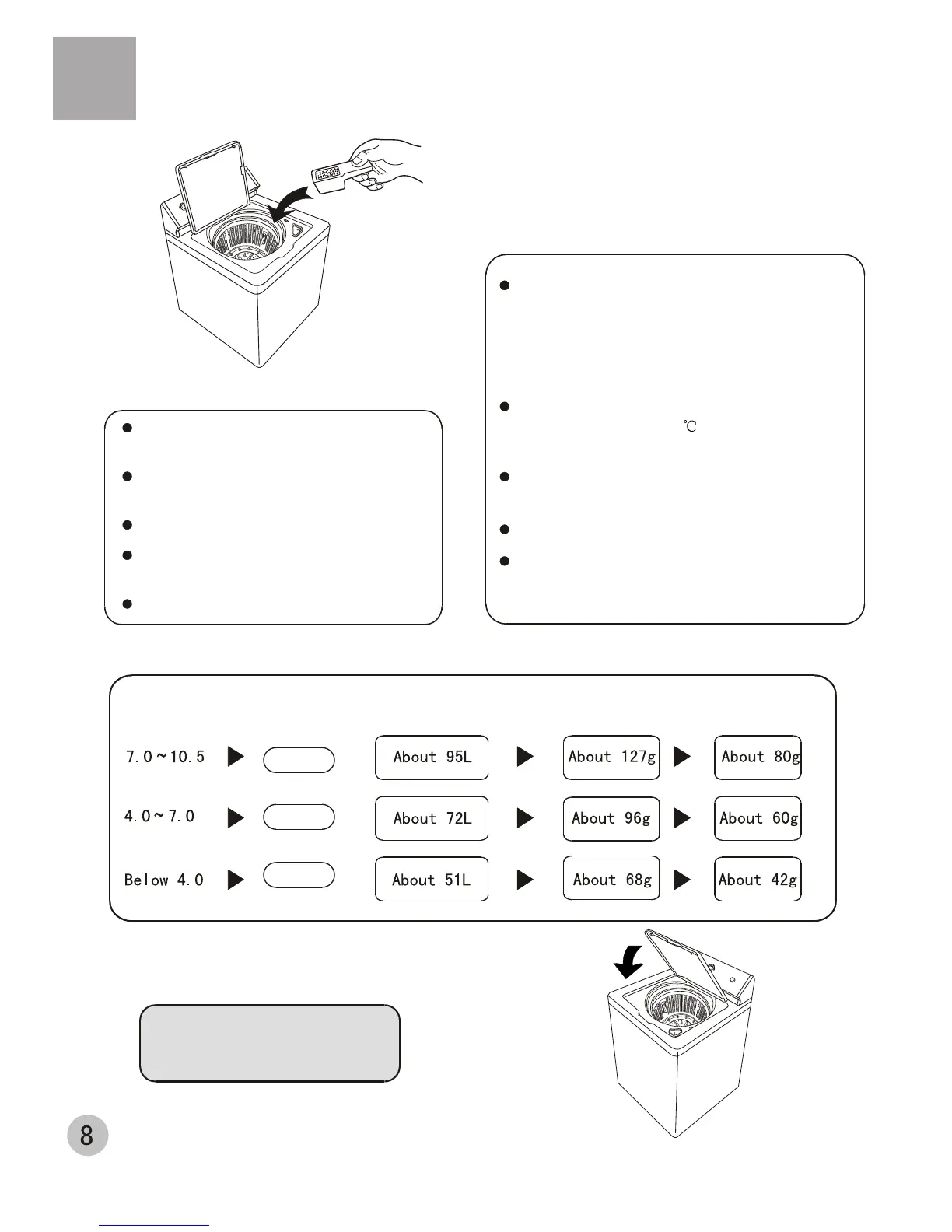 ℃

7.0～10.5

About 95L

About 127g

About 80g

4.0～7.0

About 72L

About 96g

About 60g

Below 4.0

About 51L

About 68g

About 42g

8