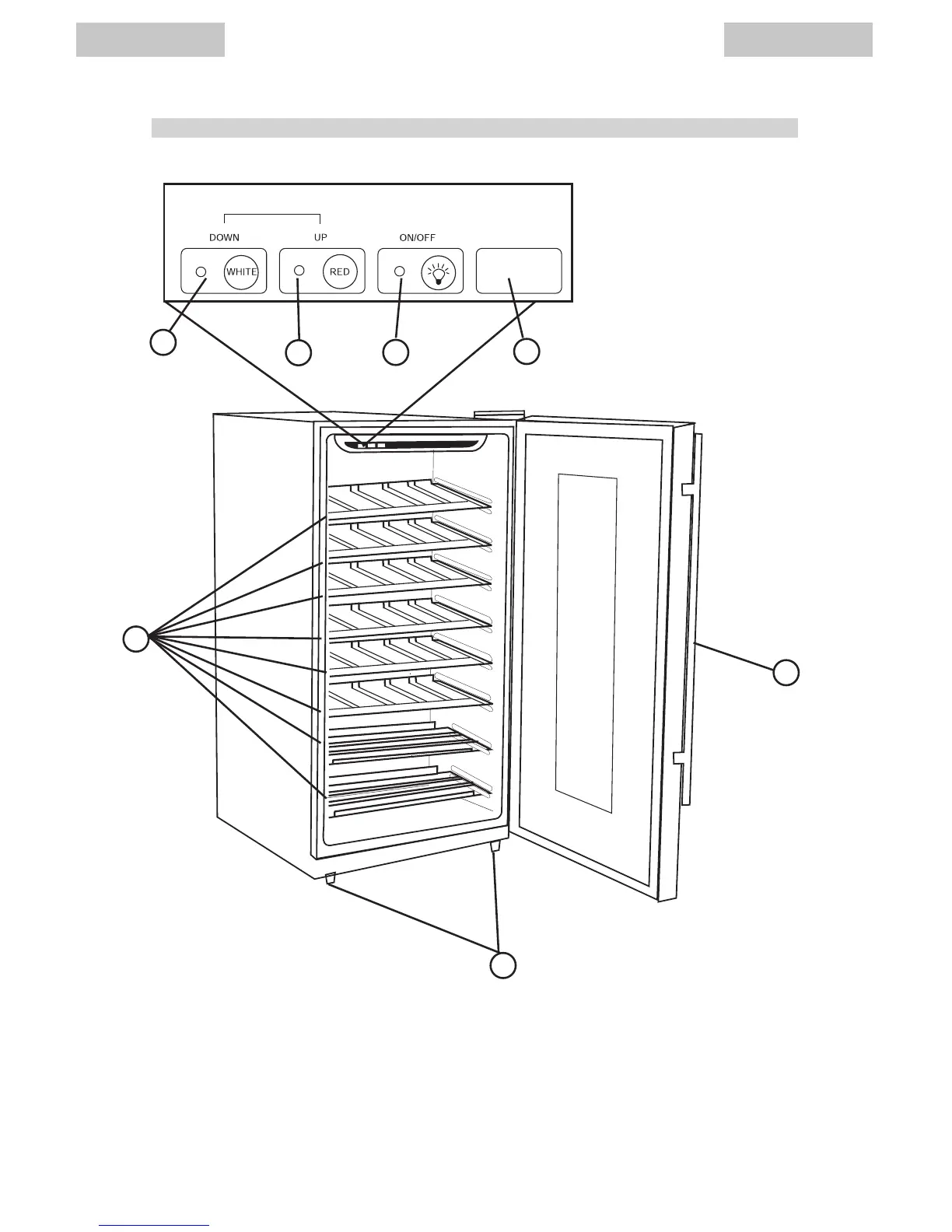 DOWN
UP
ON/OFF
WHITE
RED