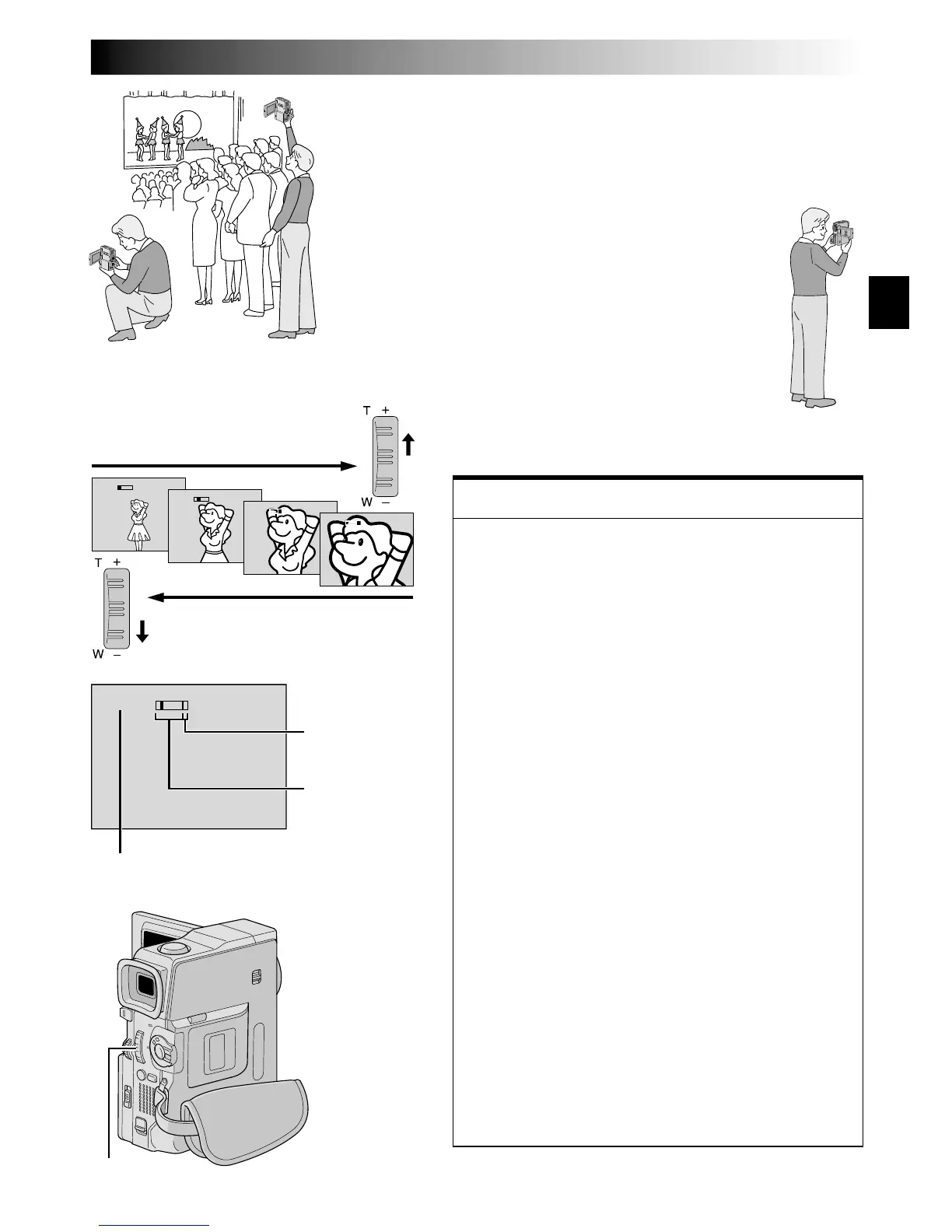 T +

W –

T +

W –