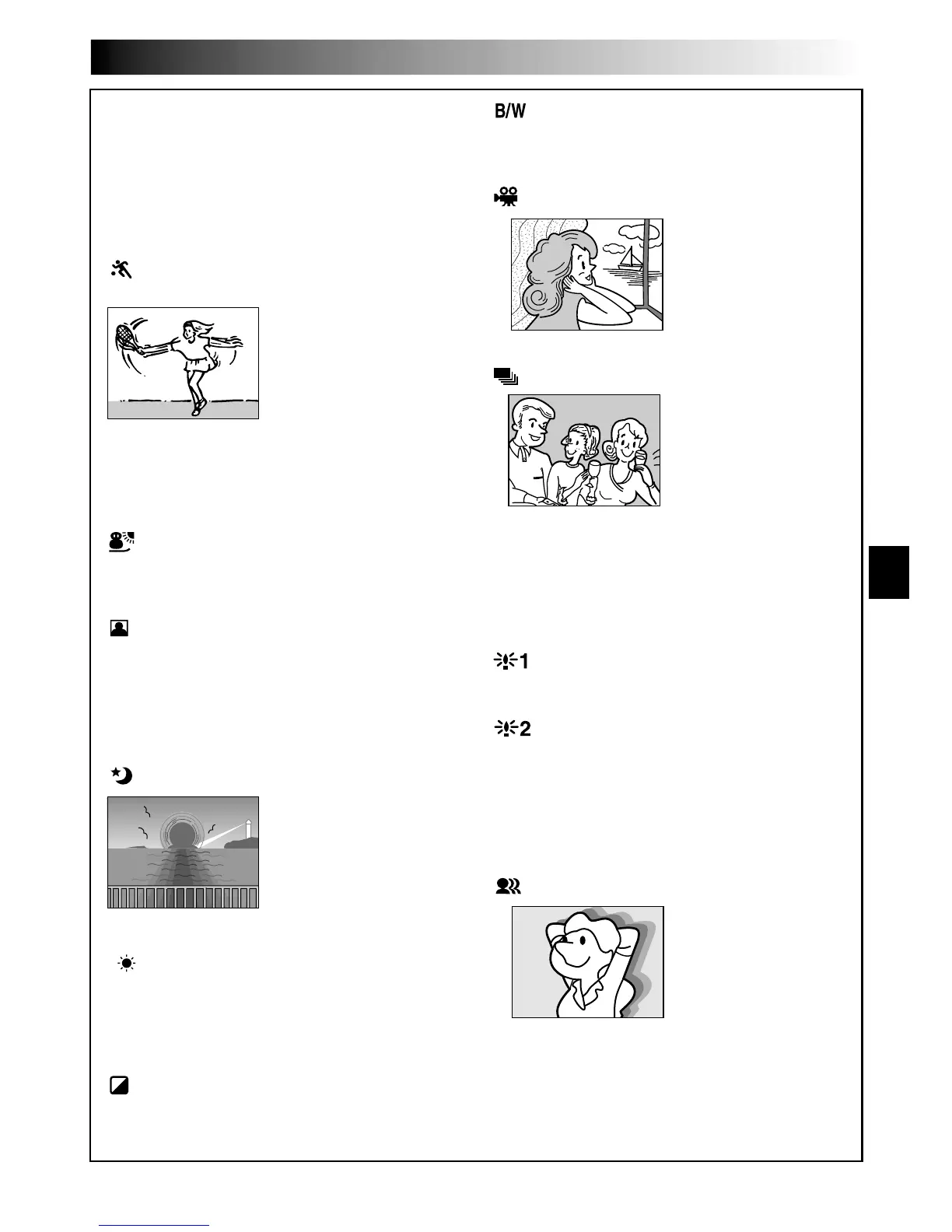 B/W

1

2