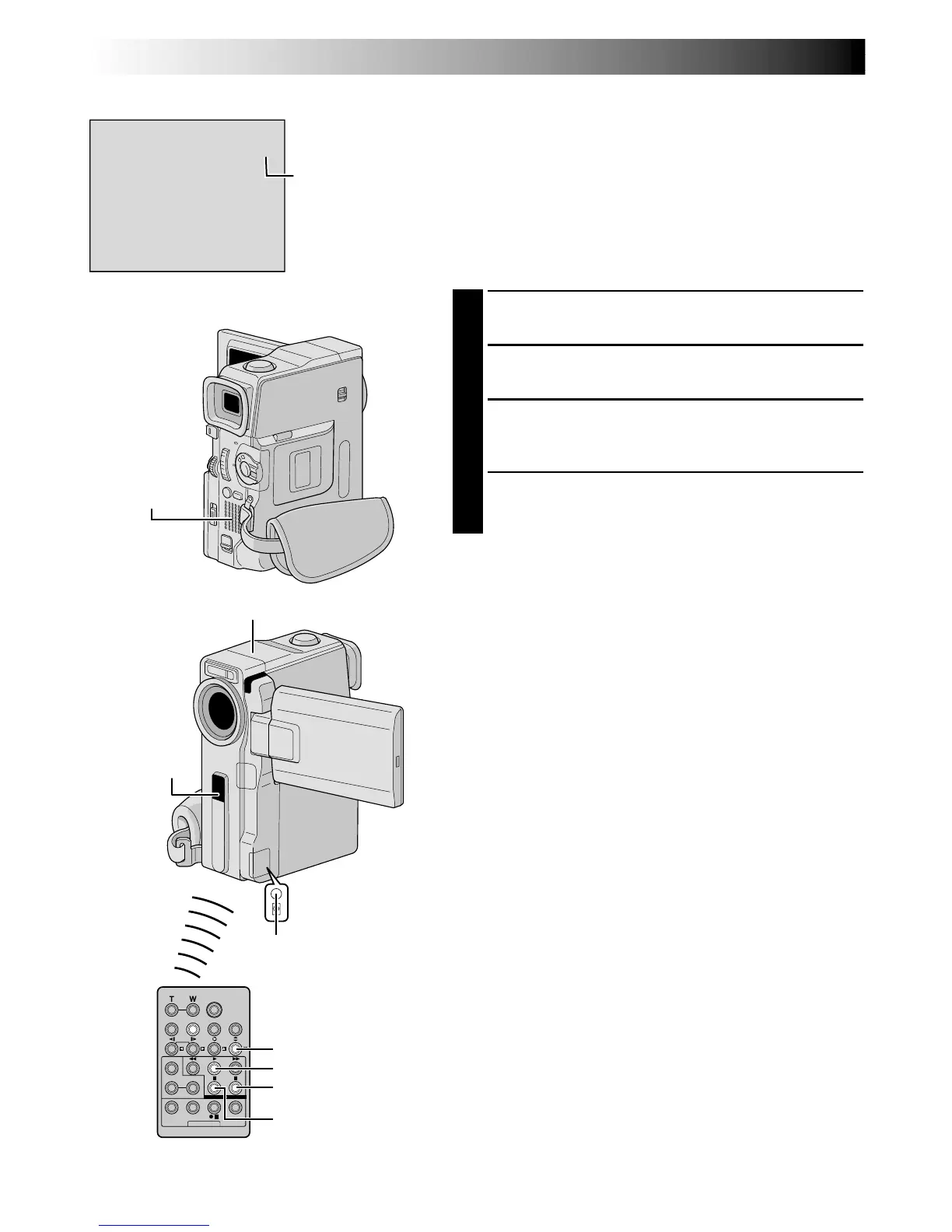 T W