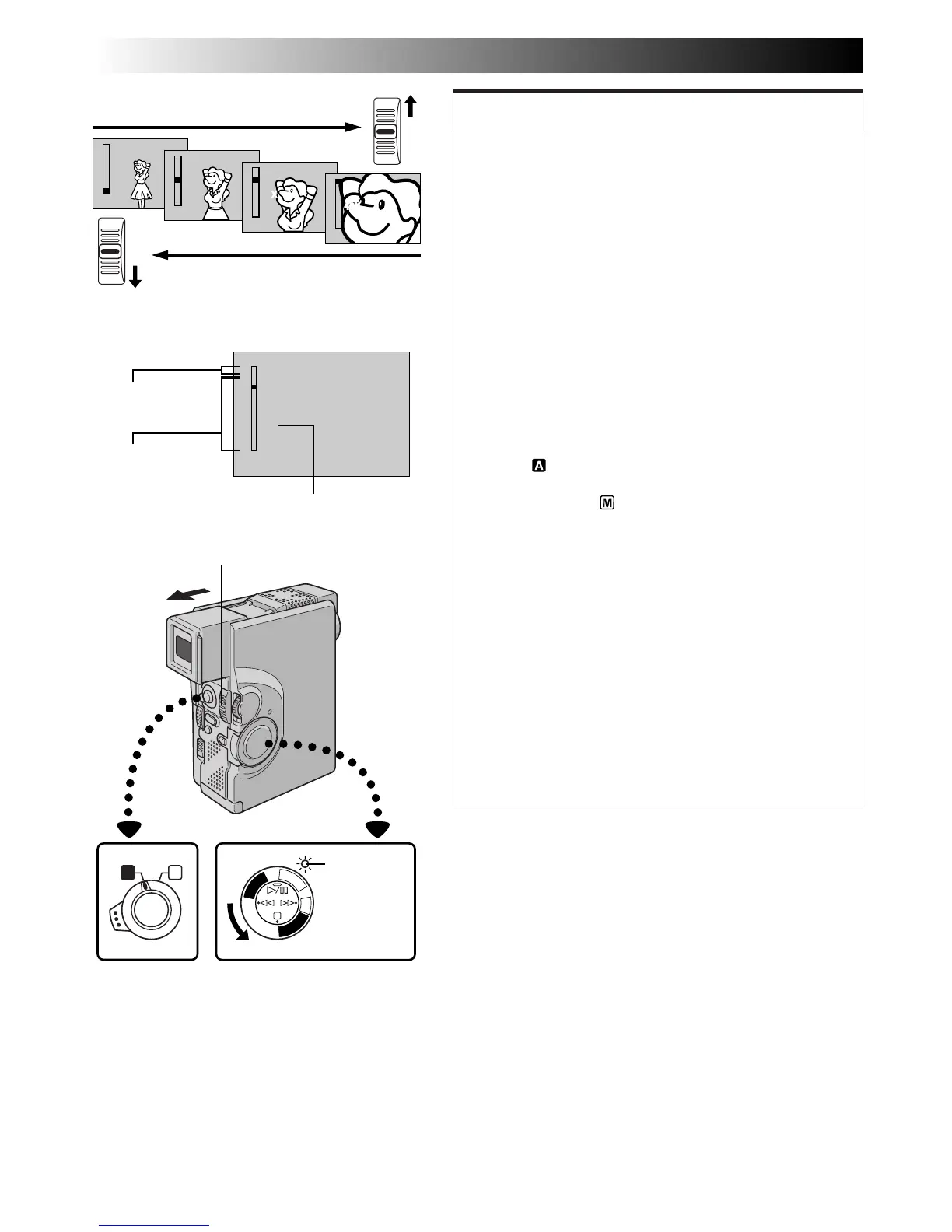 A

M