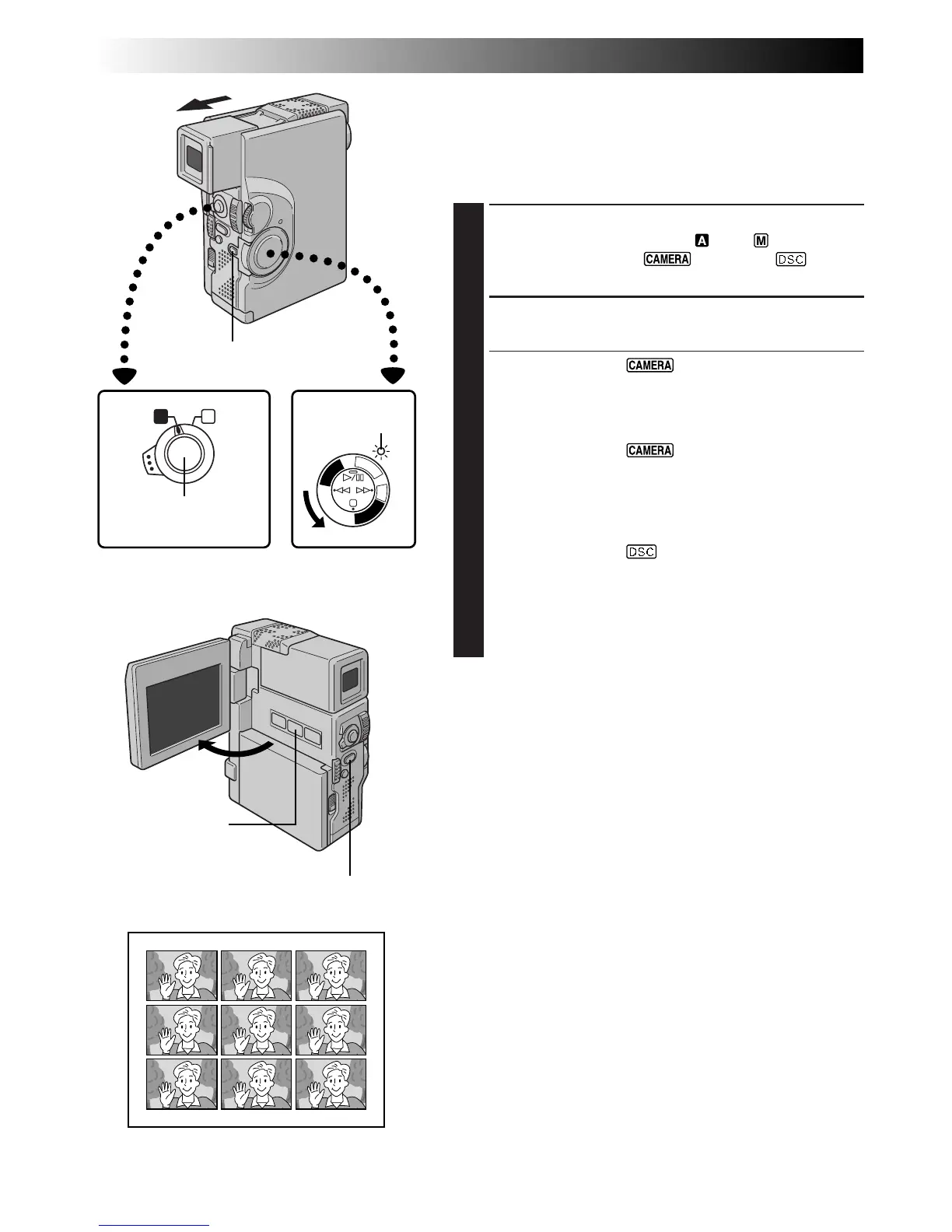 A

M

CAMERA

DSC

CAMERA

CAMERA

DSC