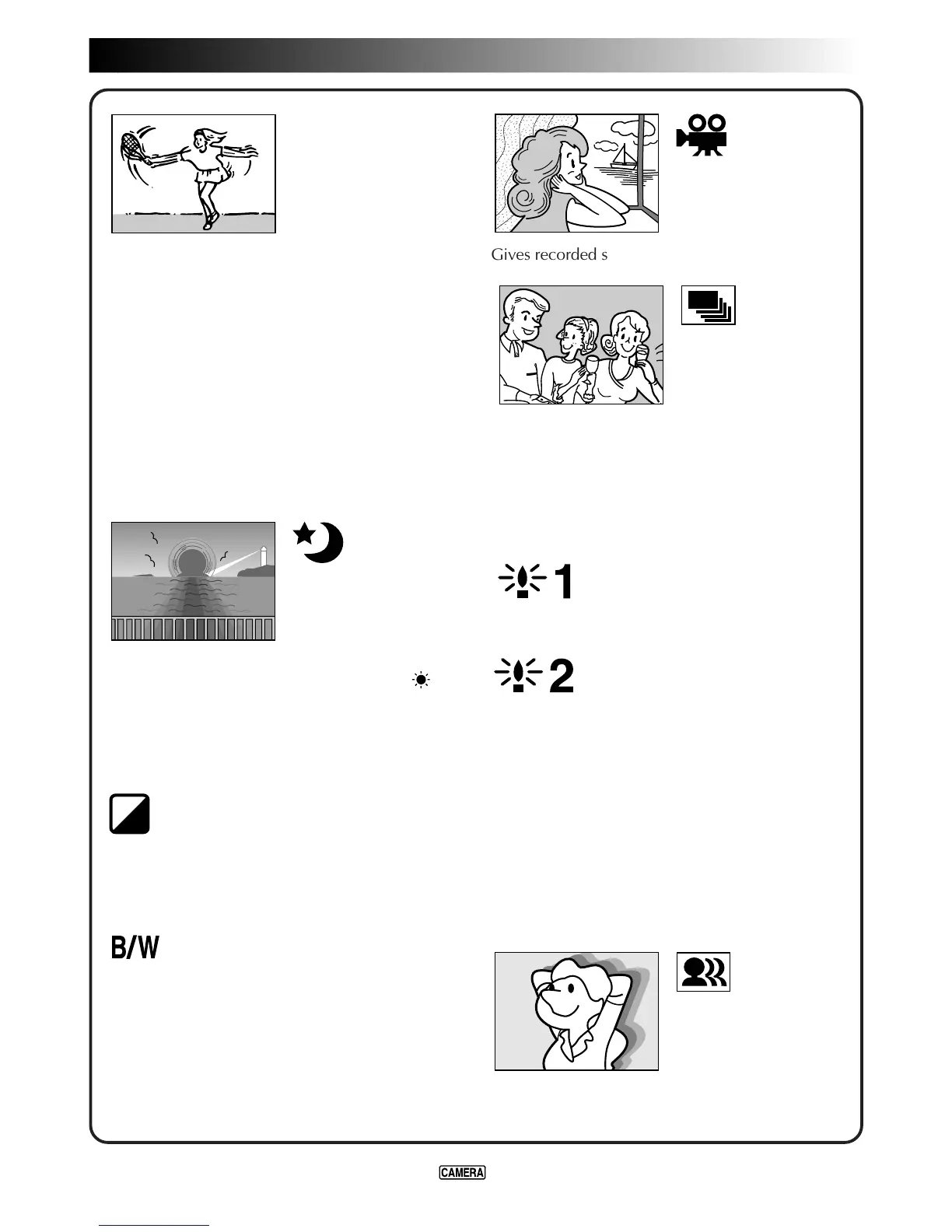 Gives recorded s

1

2

B/W

CAMERA