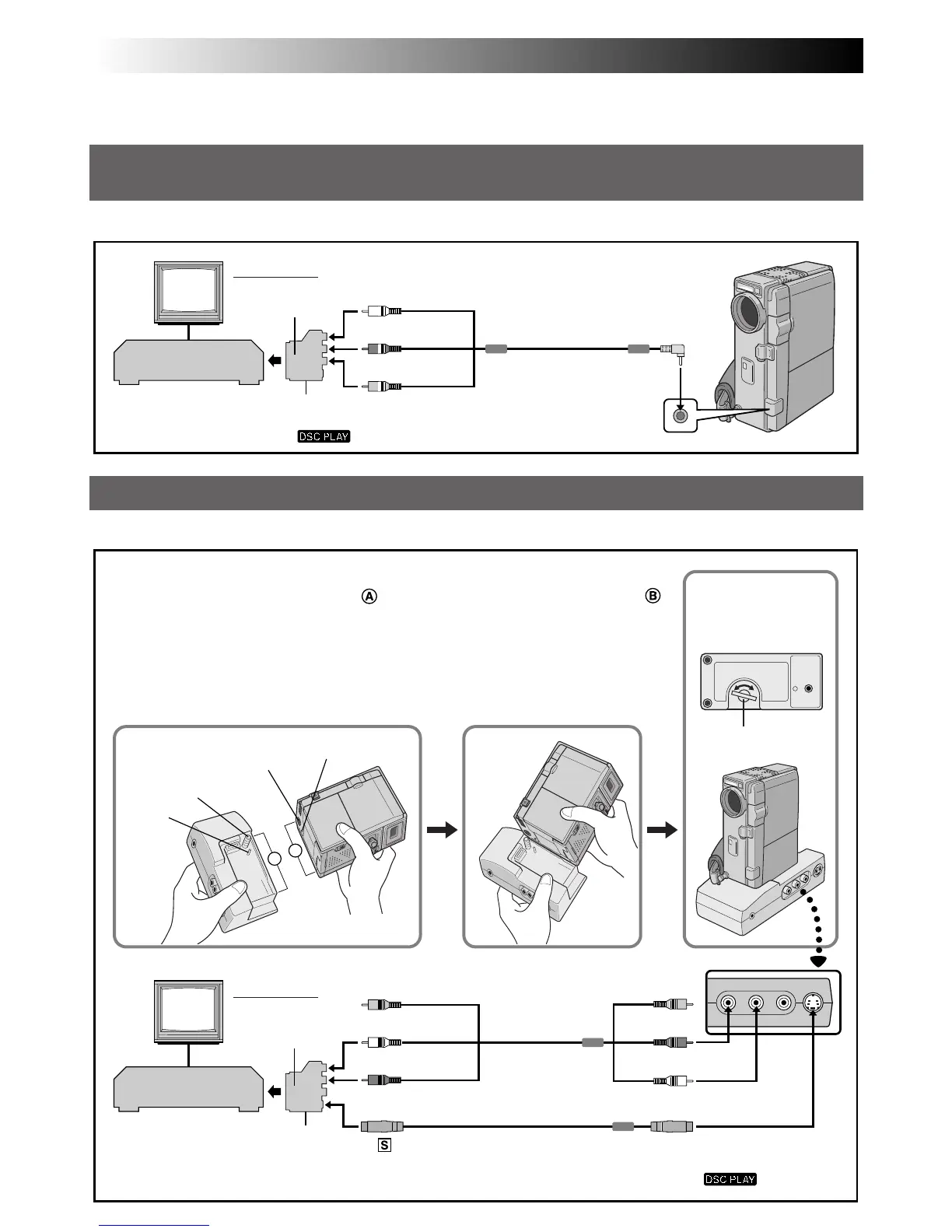 DSC PLAY

Ⓐ

Ⓑ

S

DSC PLAY