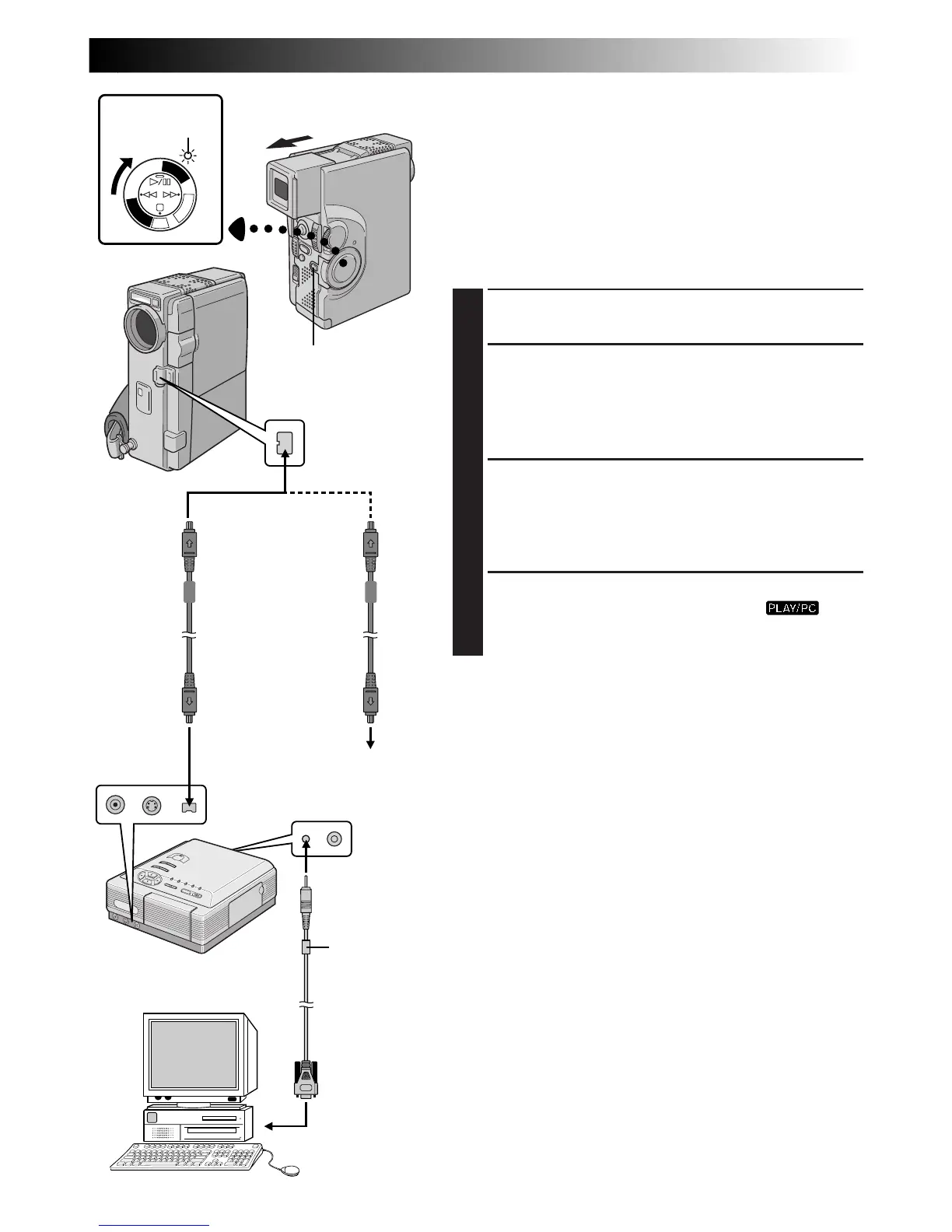 PLAY/PC