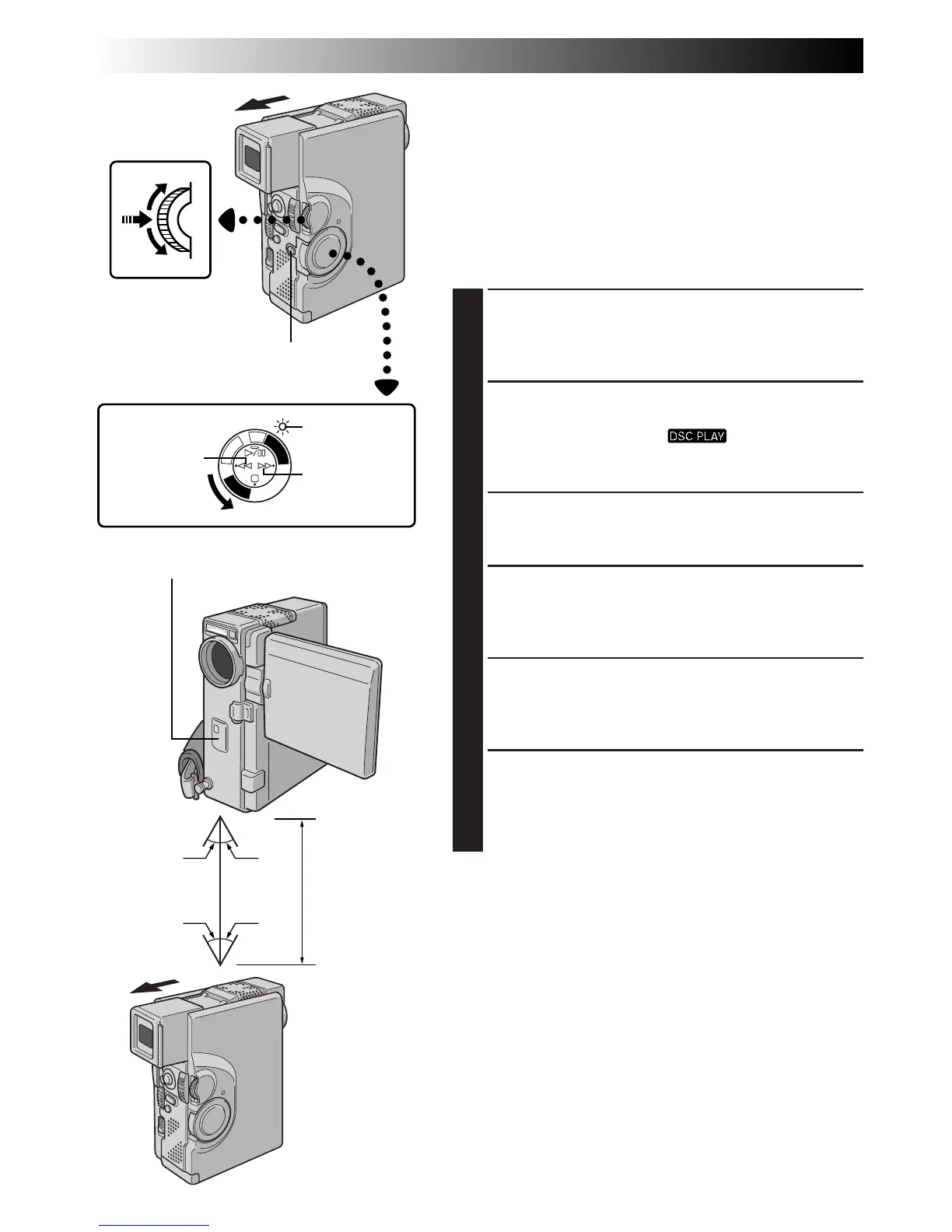 DSC PLAY