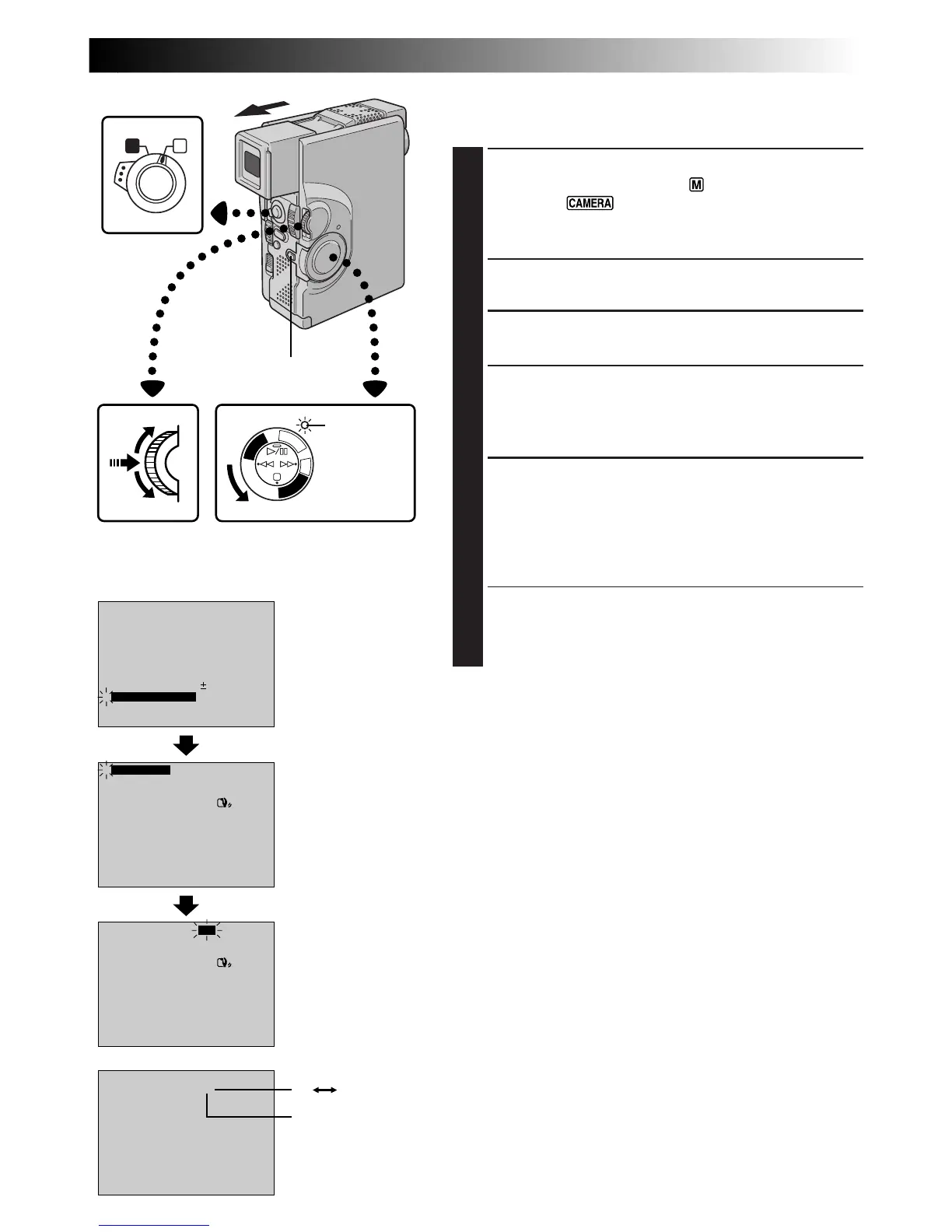 M

CAMERA

±