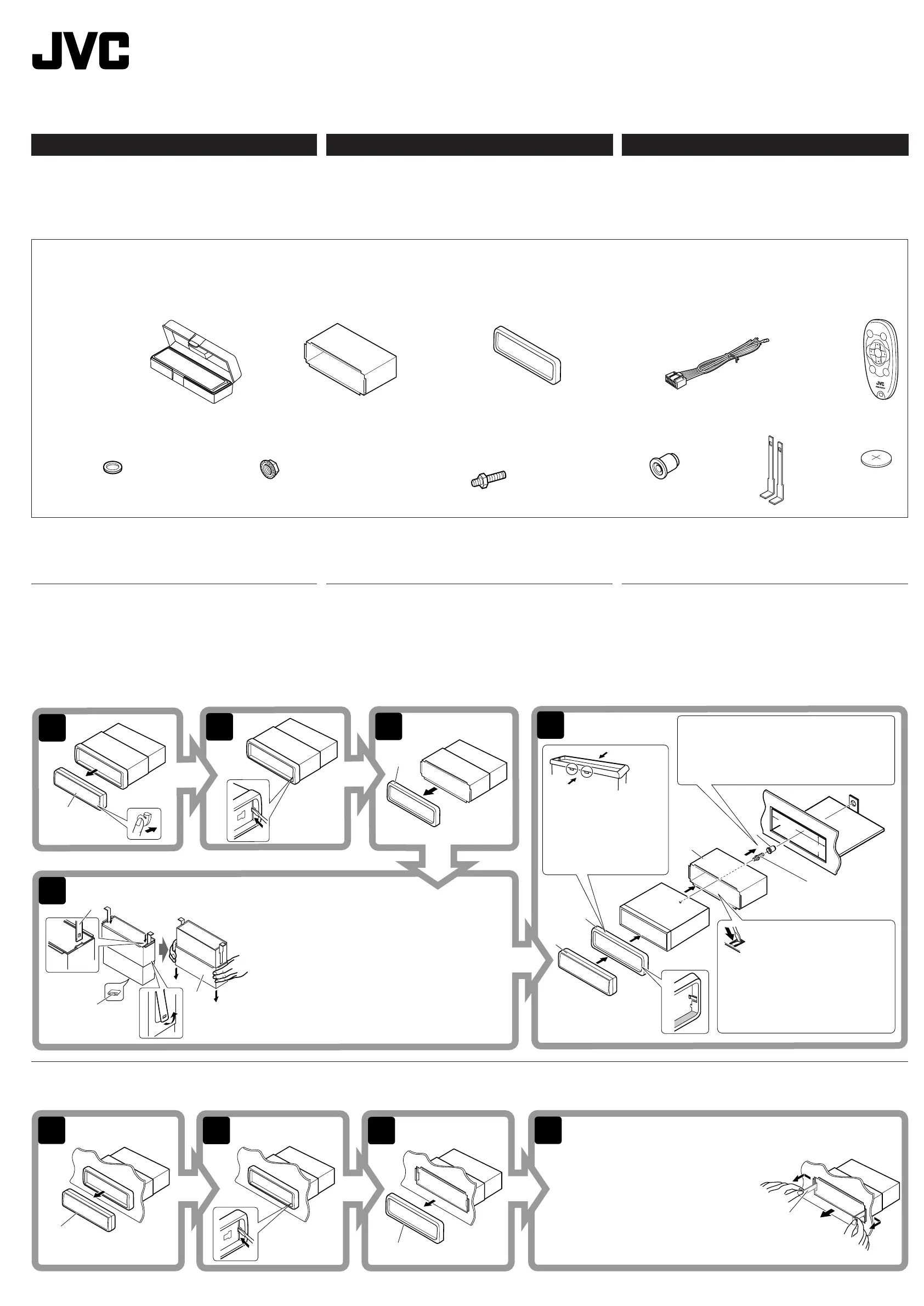 JVC