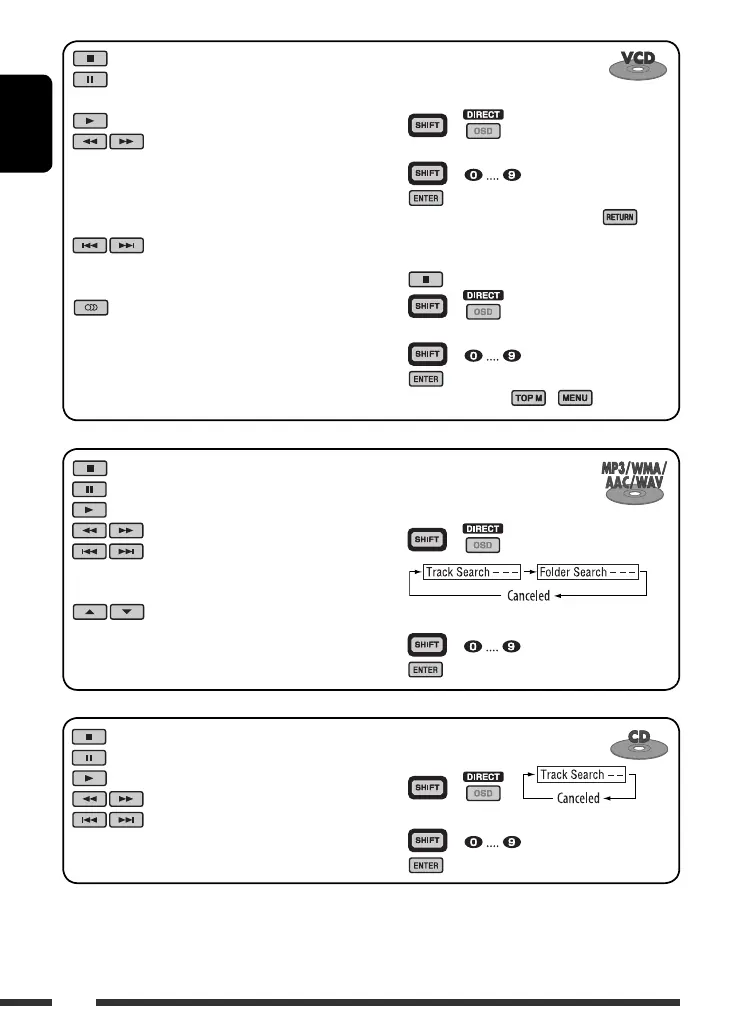 VCD

SHIFT DIRECT OSD

SHIFT 0 .... 9
ENTER
RETURN

SHIFT DIRECT OSD

SHIFT 0 .... 9
ENTER
TOP M MENU

MP3/WMA/AAC/WAV

SHIFT DIRECT OSD
Track Search – – – Folder Search – – –
Canceled

SHIFT 0 .... 9
ENTER

CD

SHIFT DIRECT OSD
Track Search – –
Canceled

SHIFT 0 .... 9
ENTER