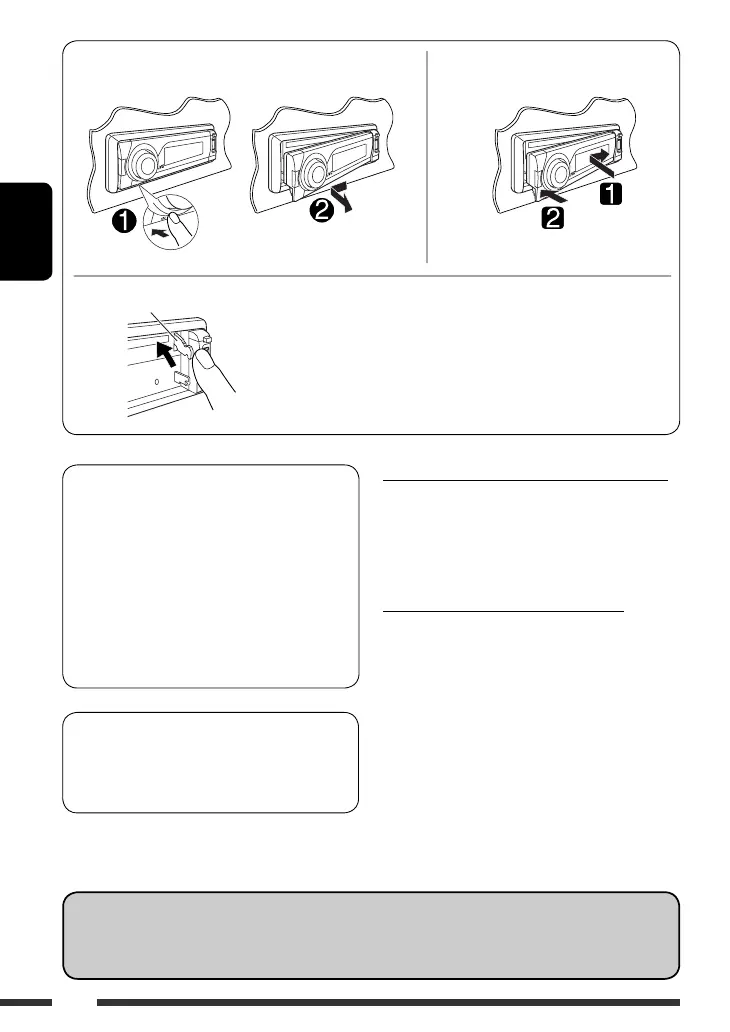 1
2
1
2