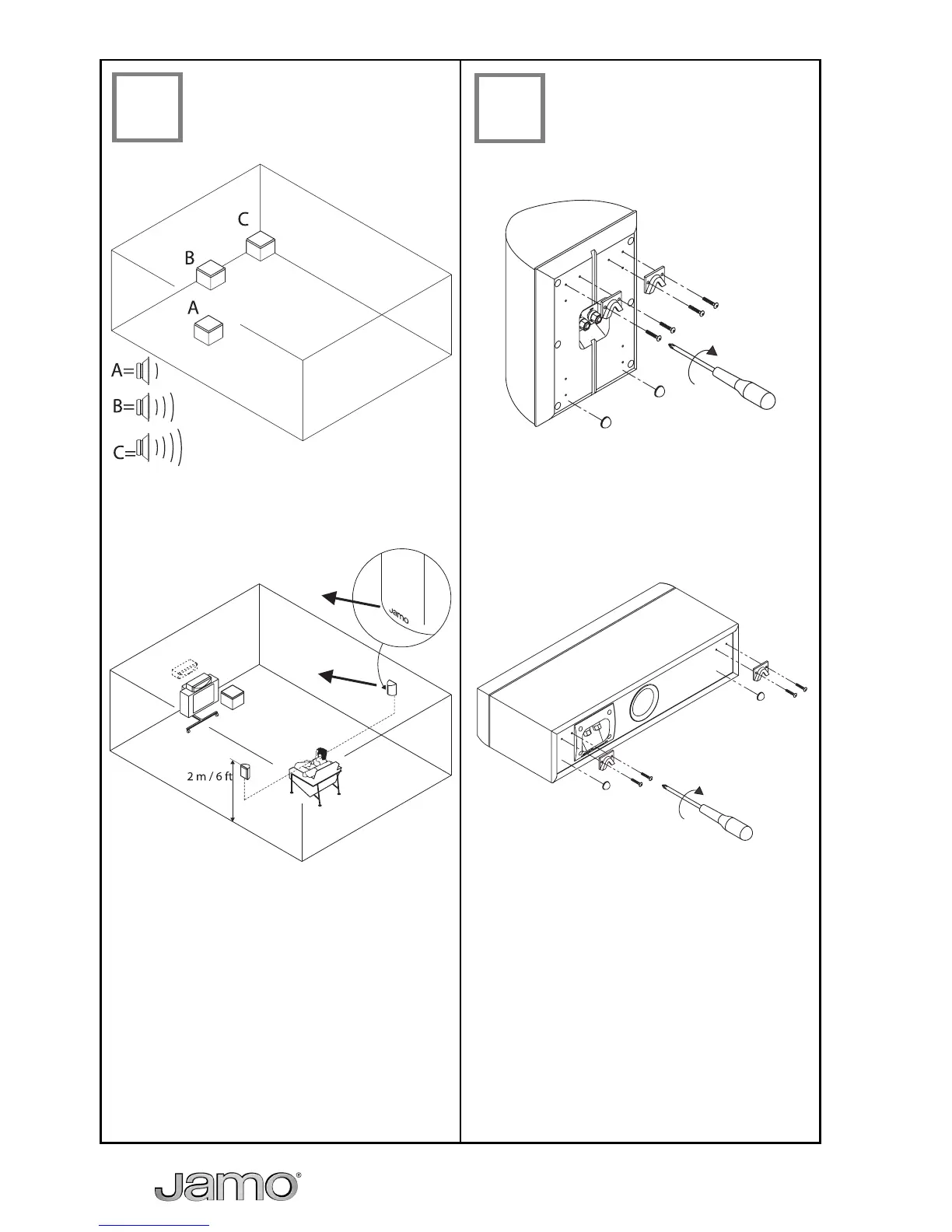 C
B
A
A=
B=
C=

Jamo

2 m / 6 ft

Jamo®