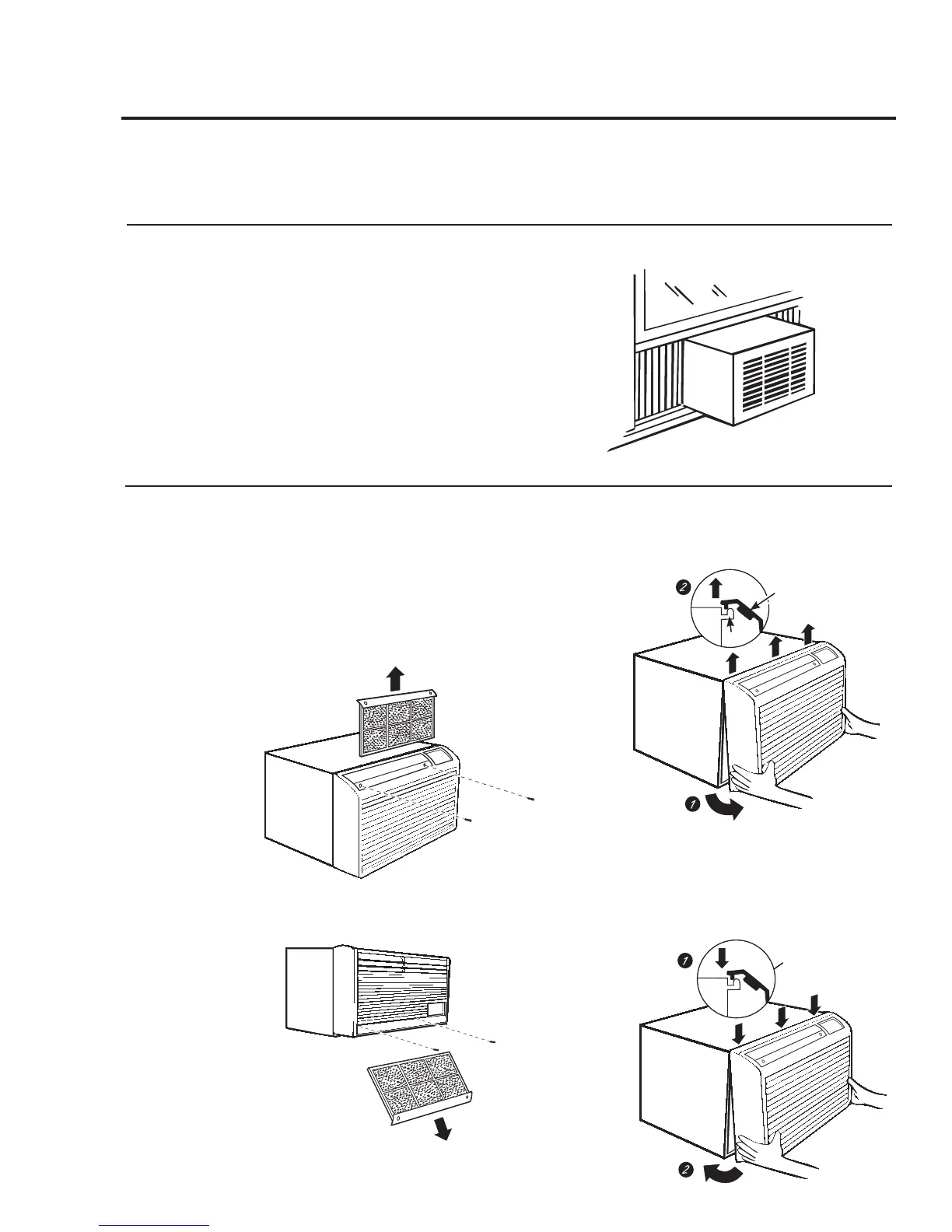 2

1

1

2