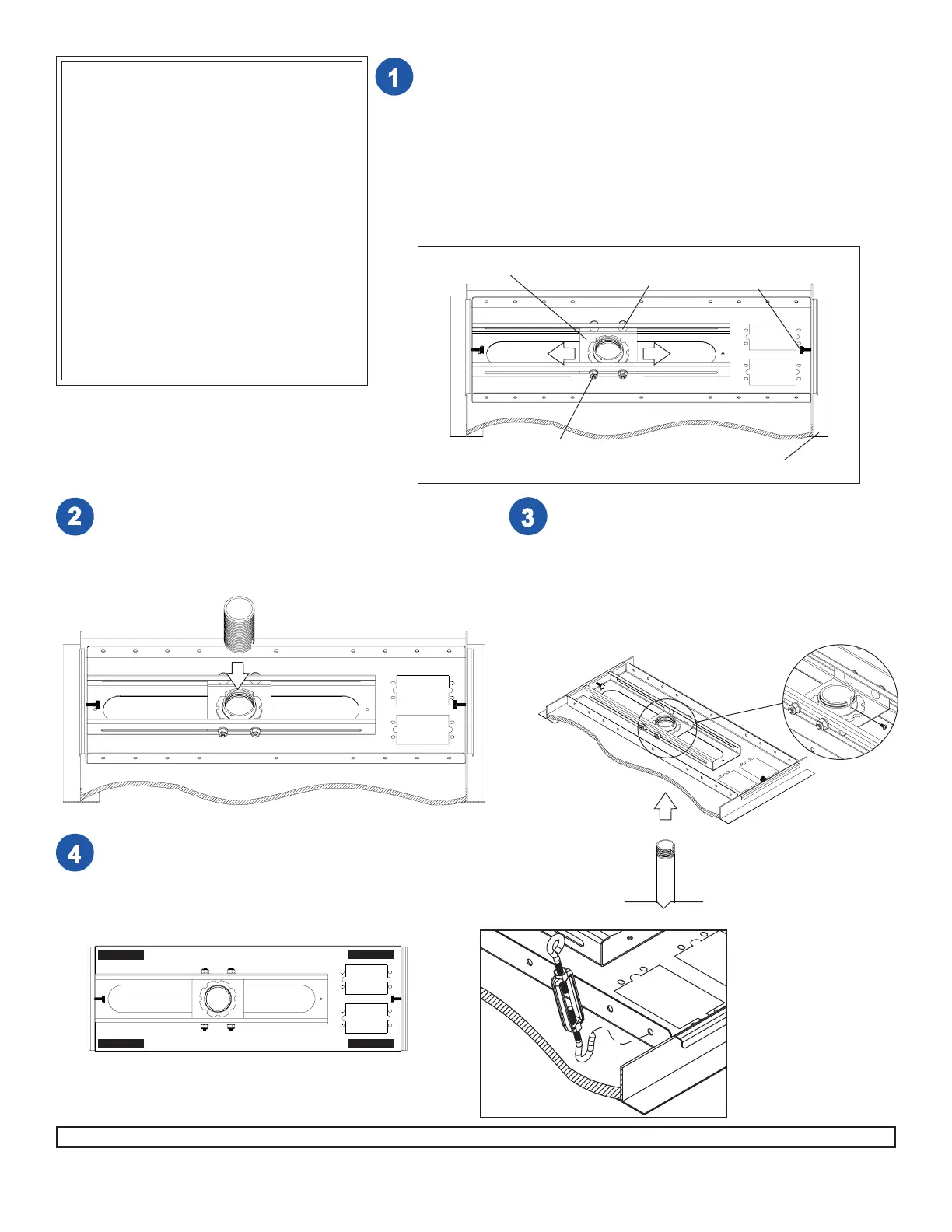 1

2

3

4