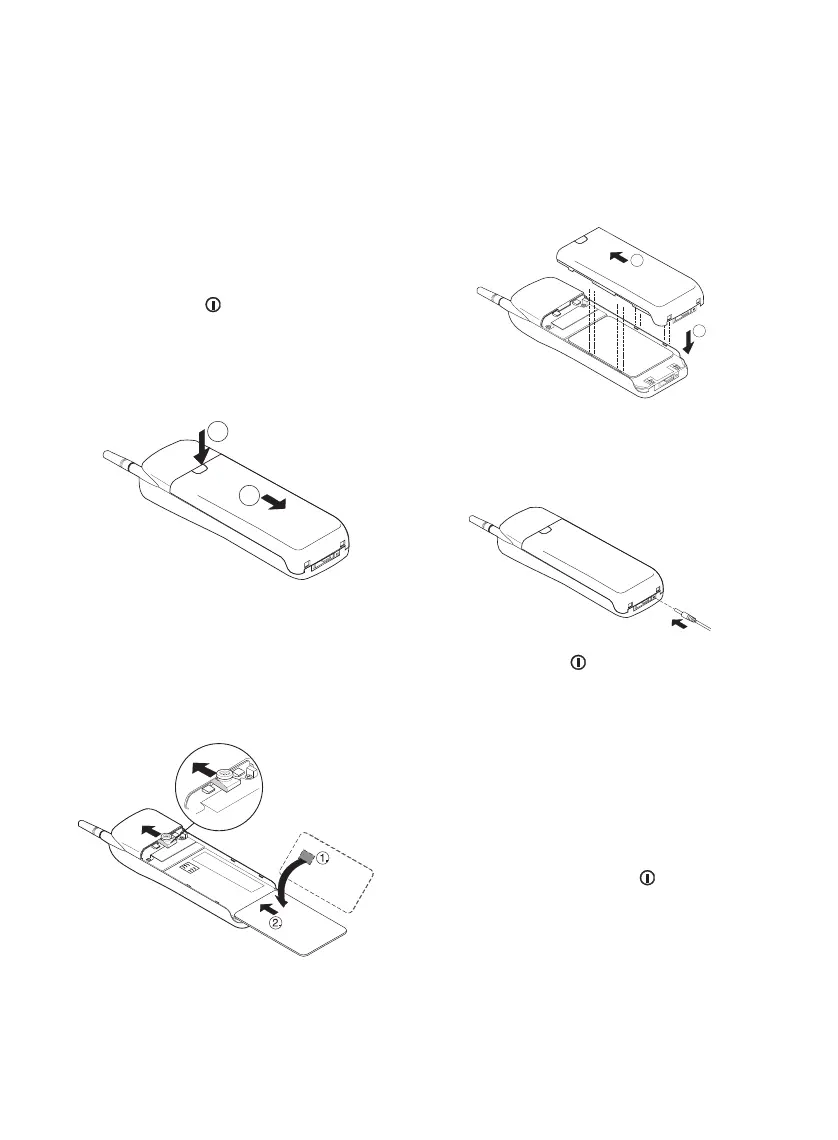 ①
②