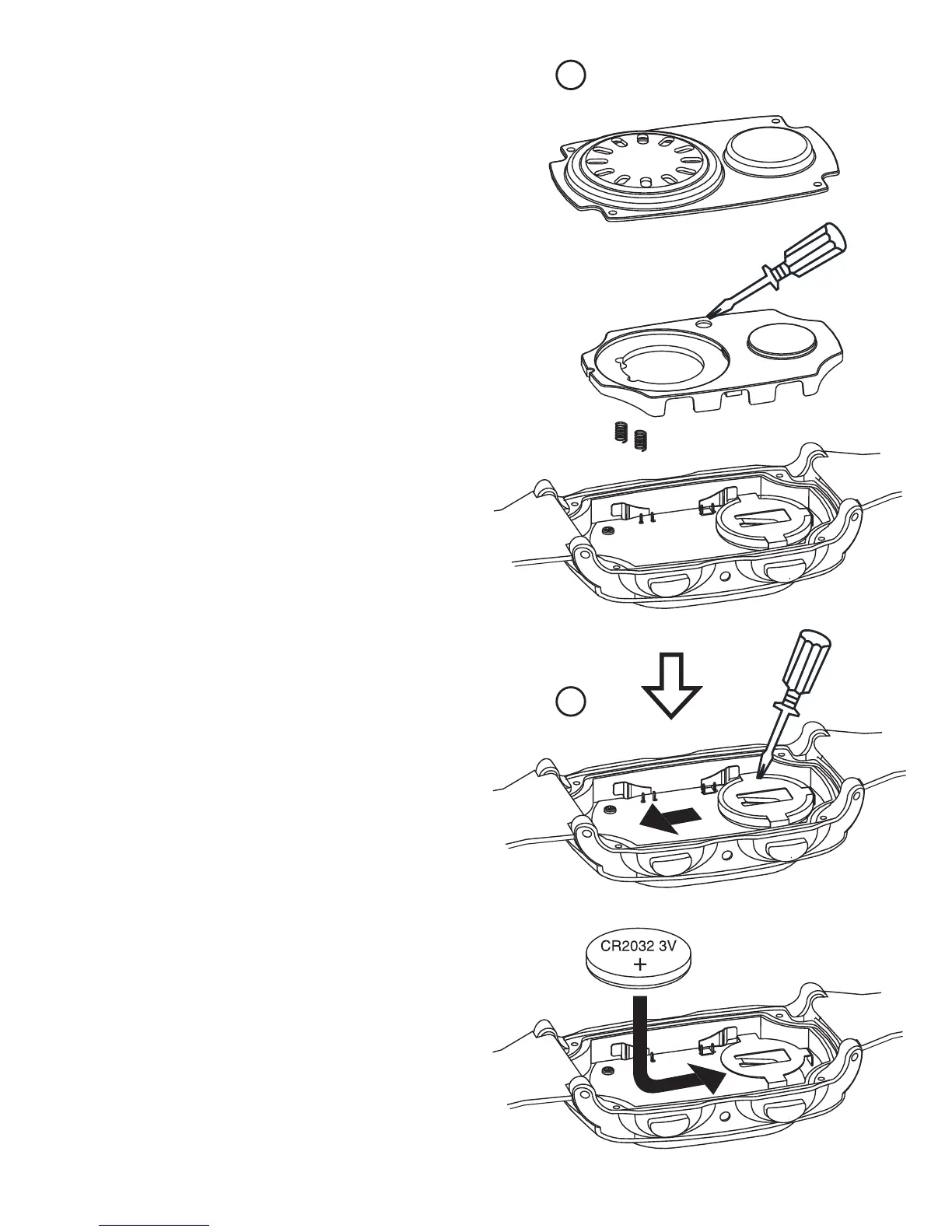 CR2032 3V
+