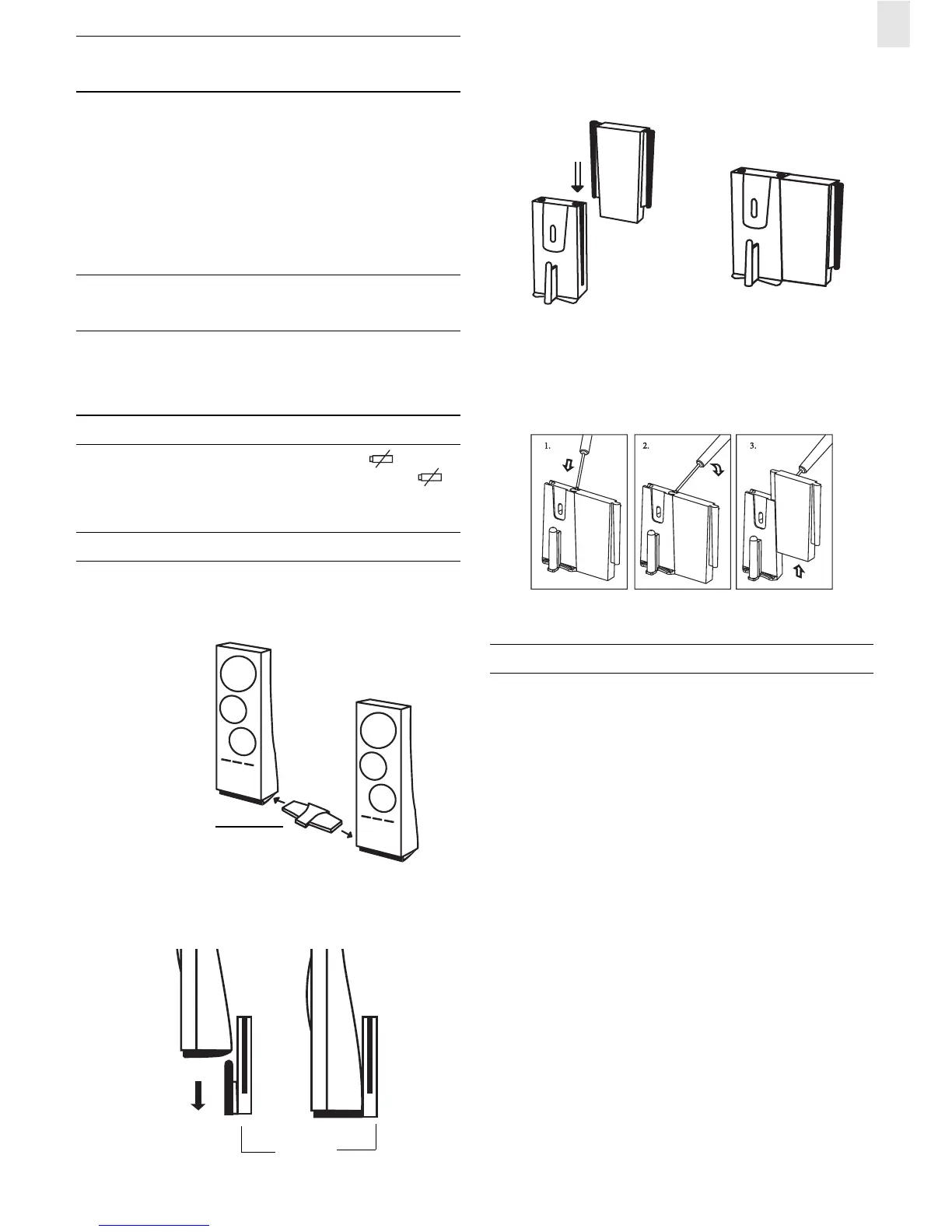 1.

2.

3.