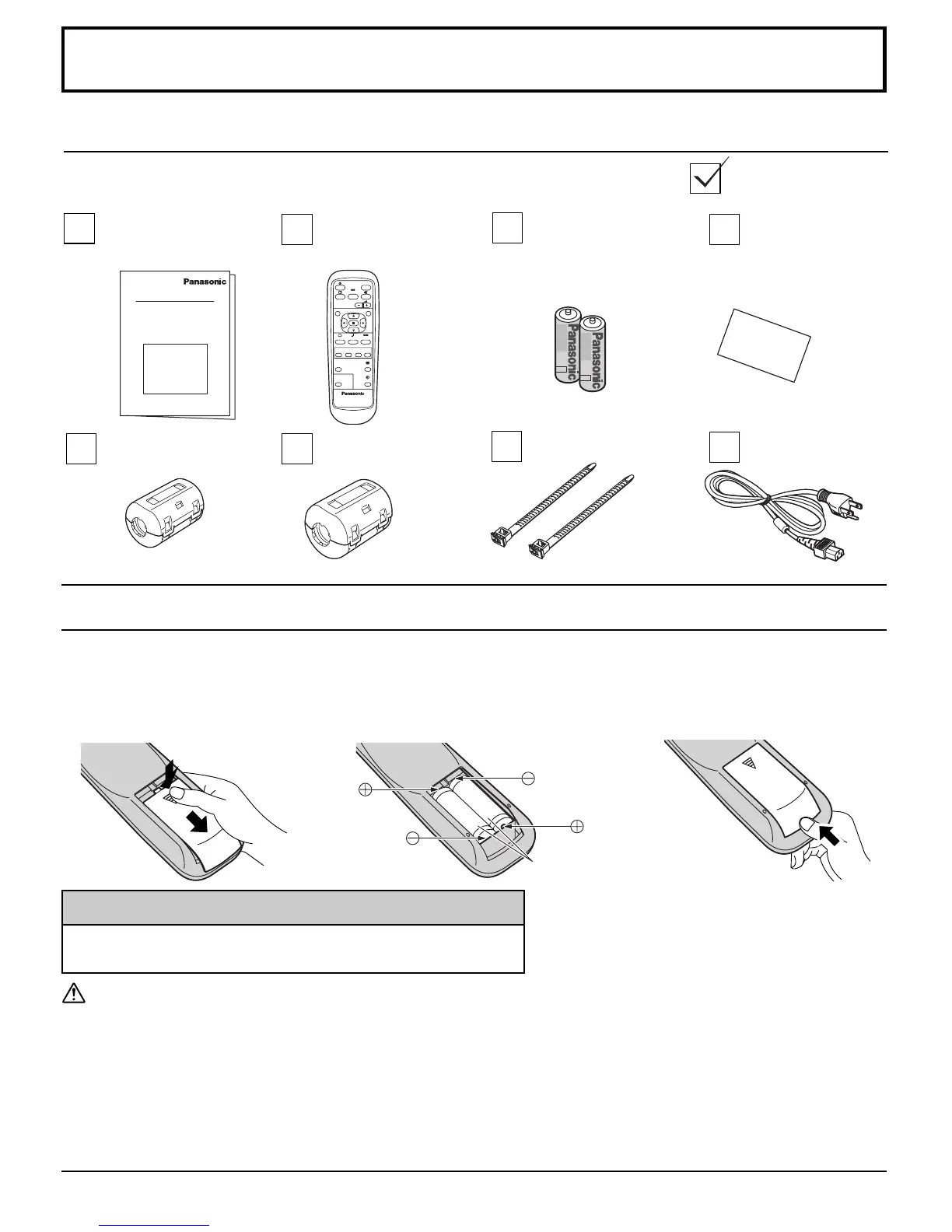 Panasonic

Panasonic

Panasonic

Panasonic