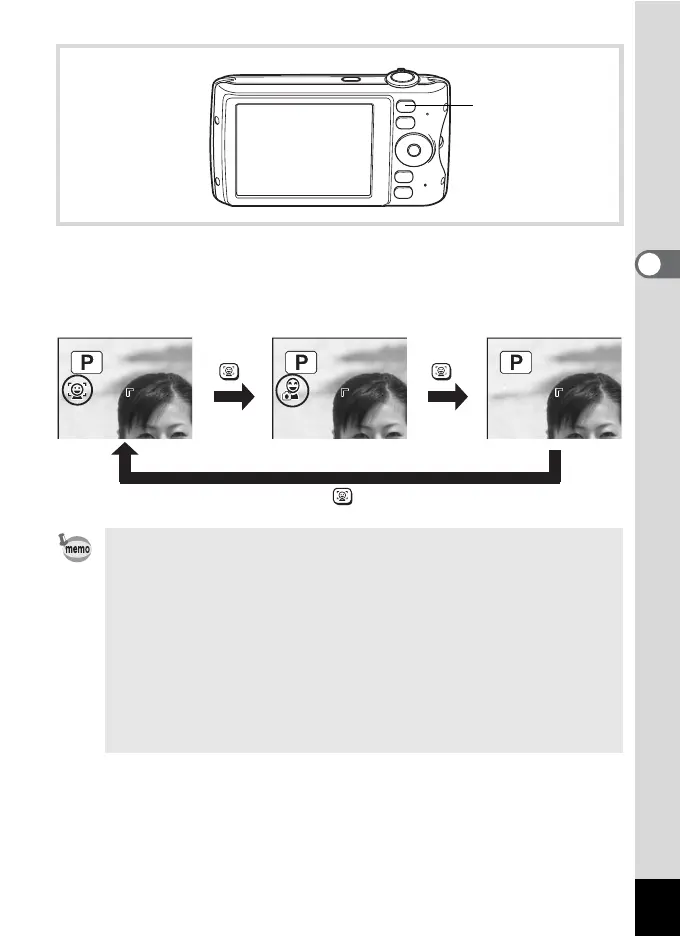 P

P

P

memo