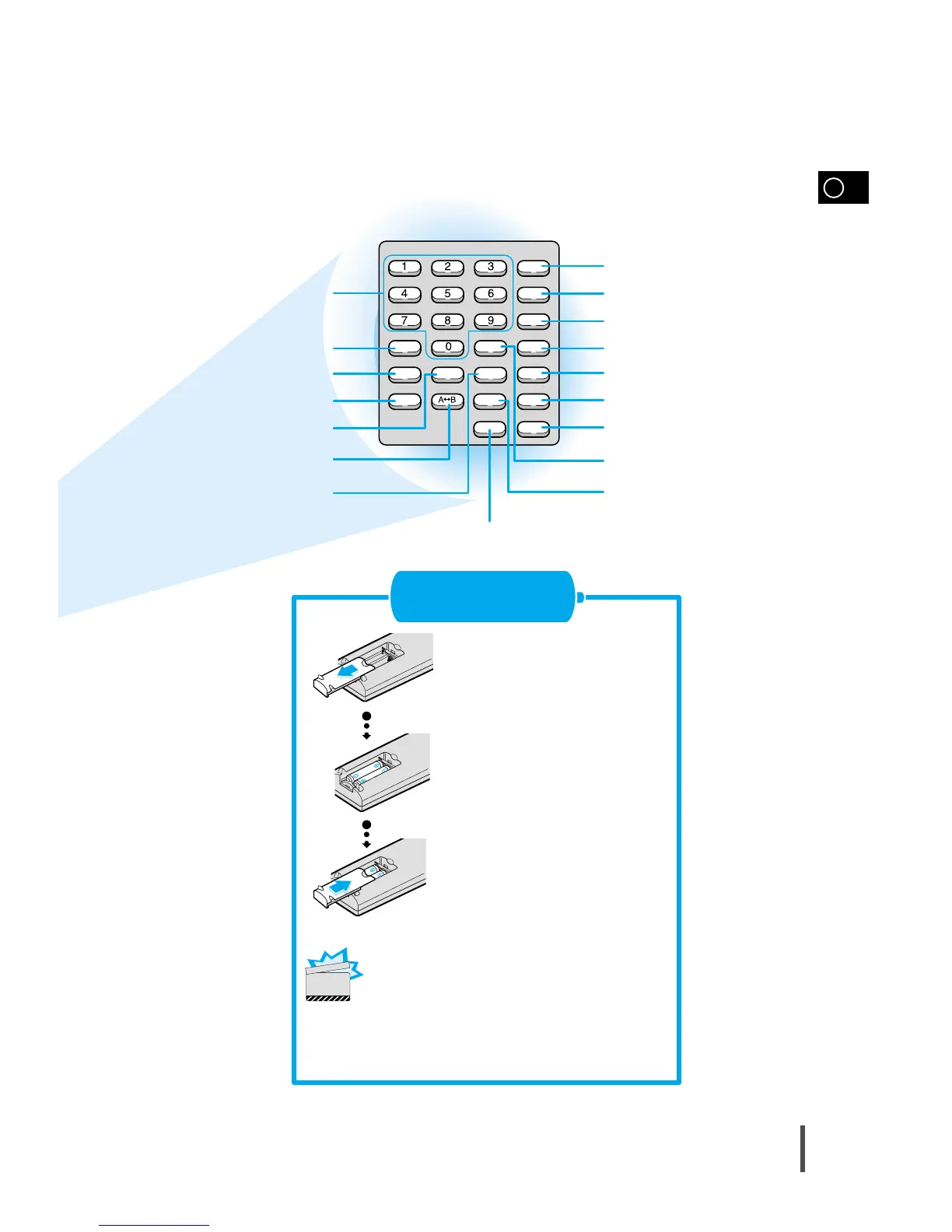 1
2
3
4
5
6
7
8
9
0
A↔B