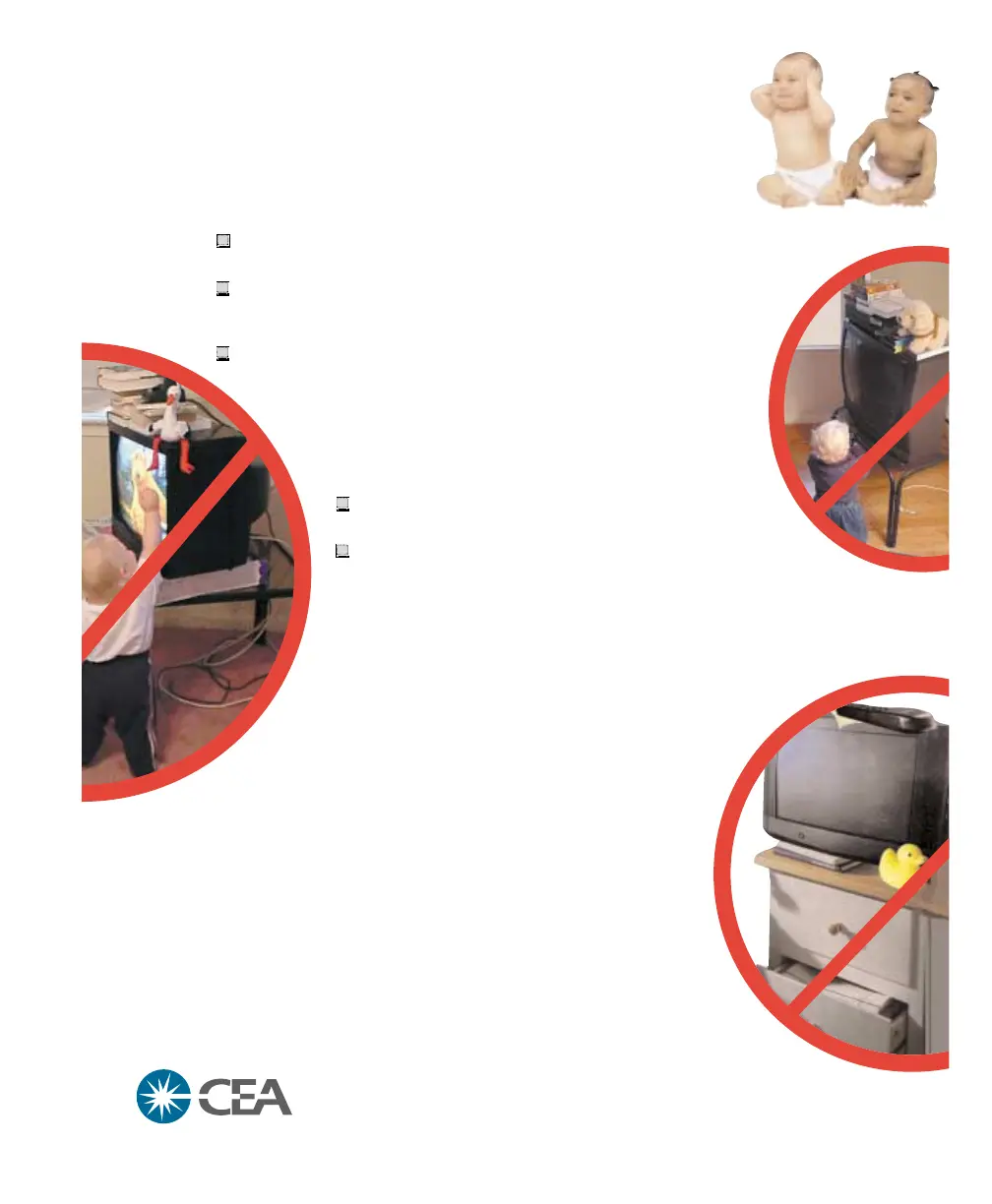 CEA