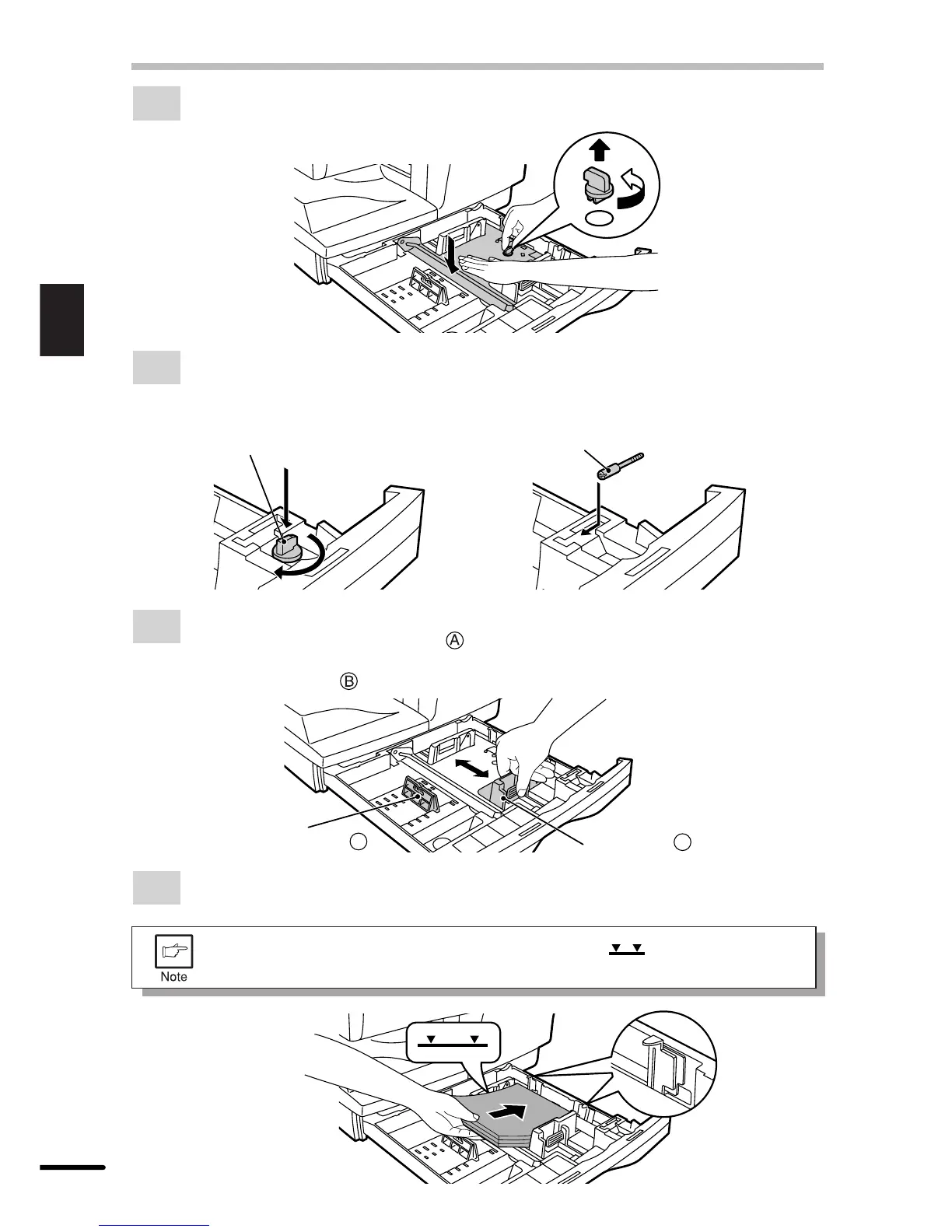 Ⓐ

Ⓑ

Note