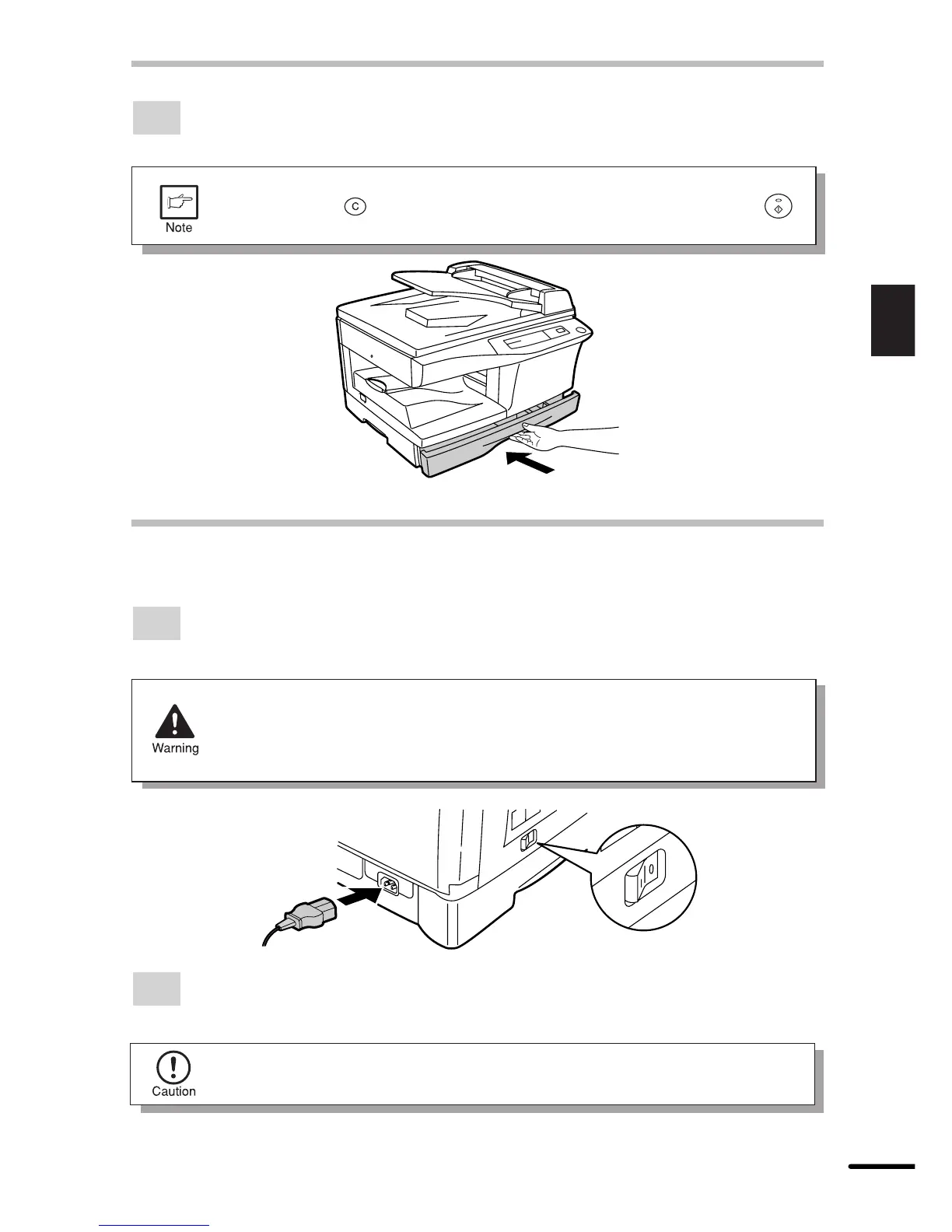 Note

Warning

Caution