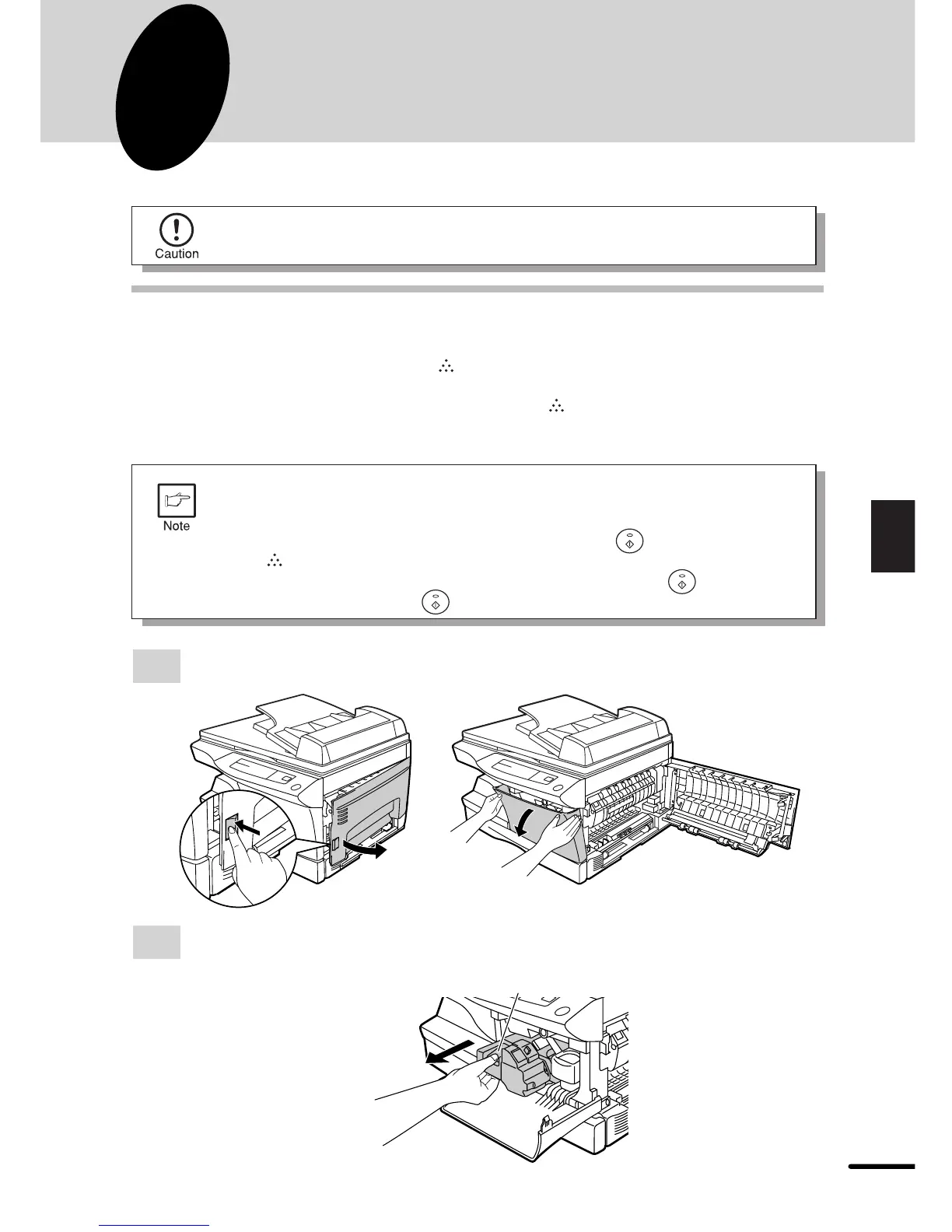 Caution

Note