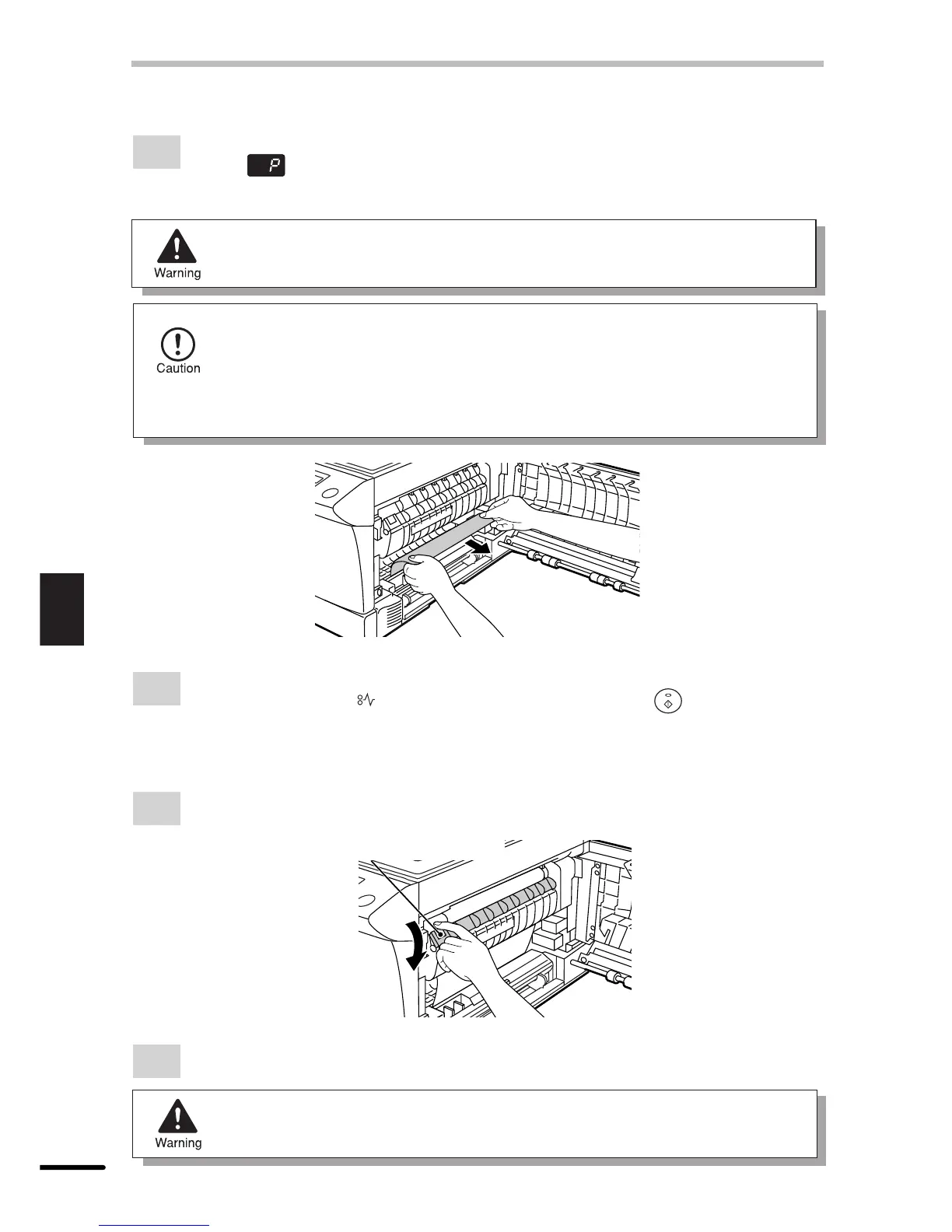 P

Warning

Caution

Warning