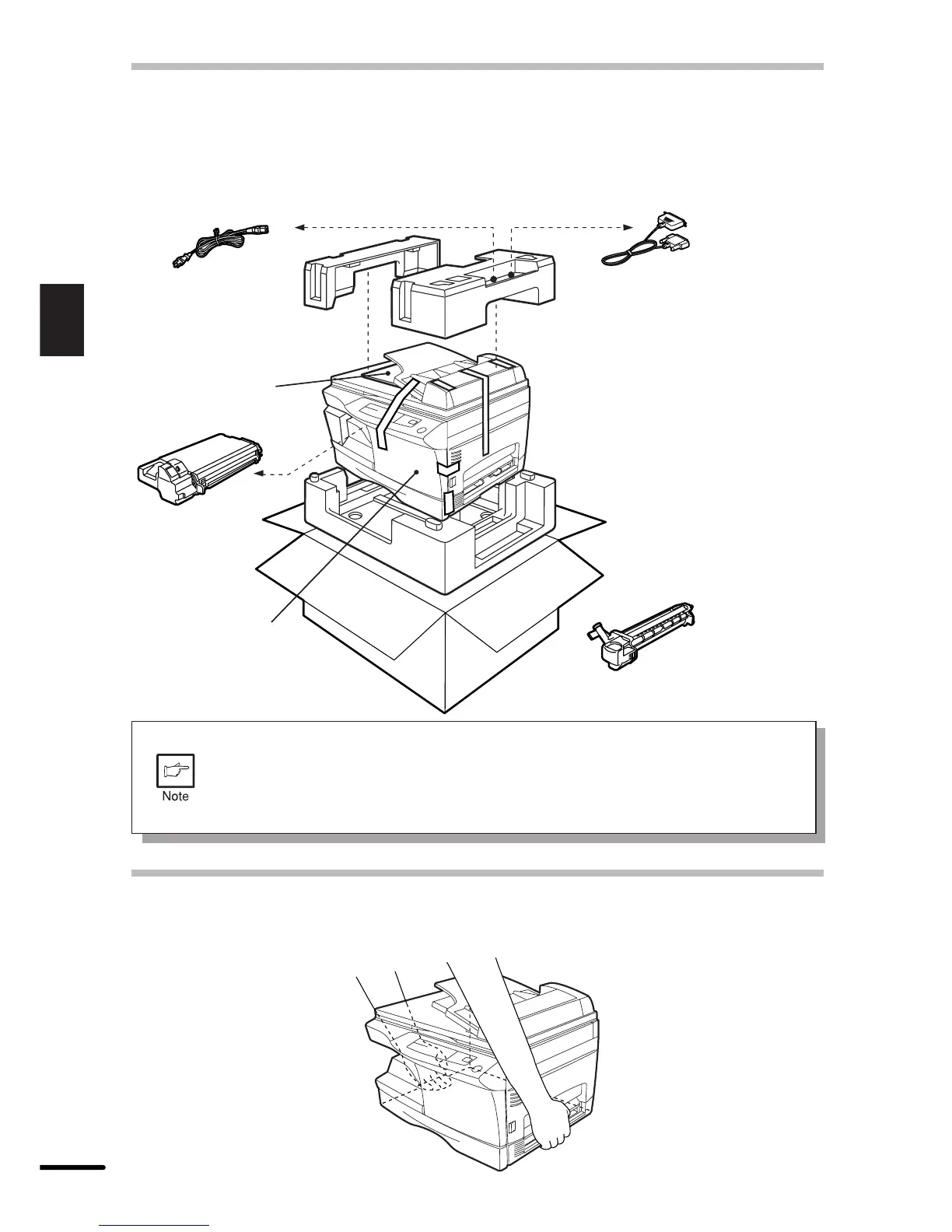 Note