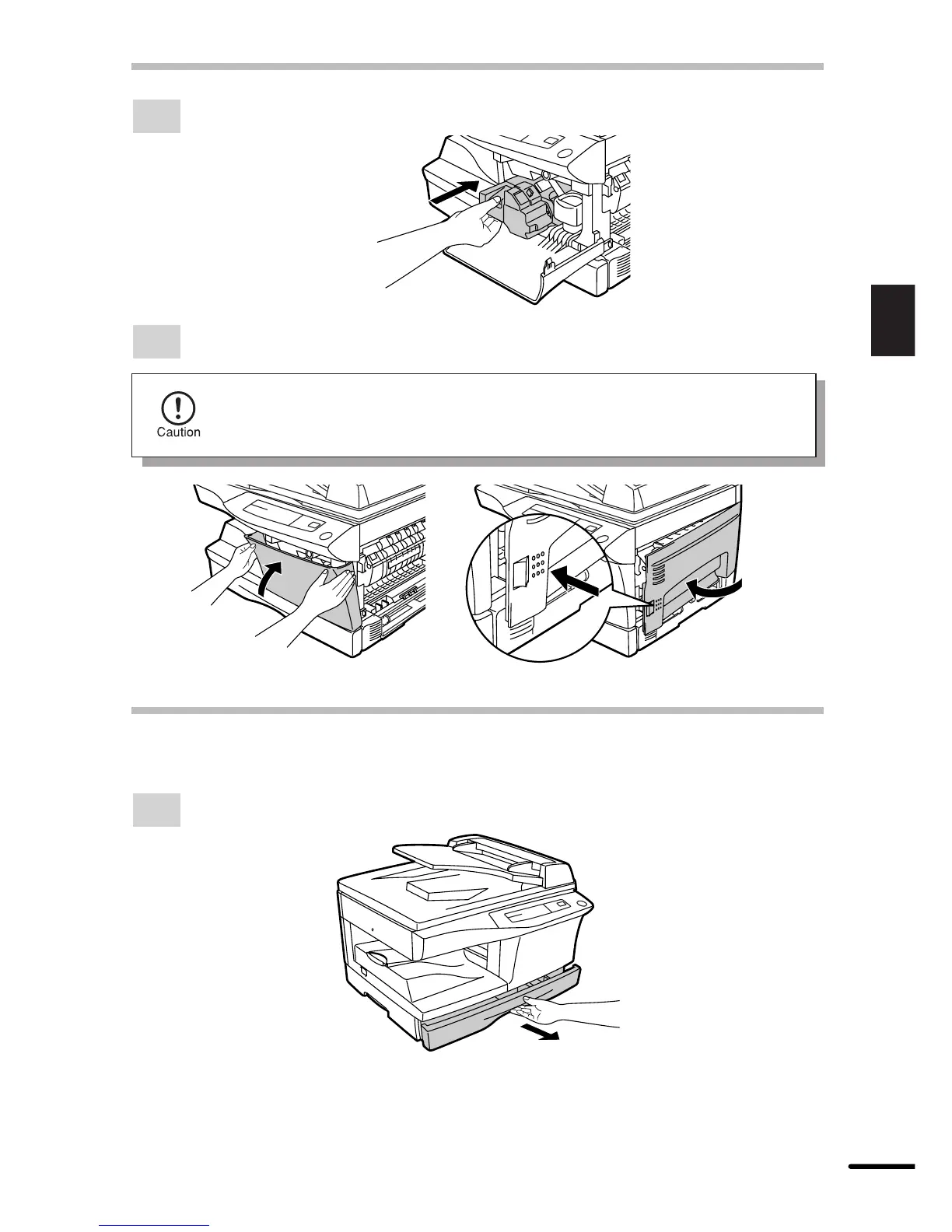 Caution