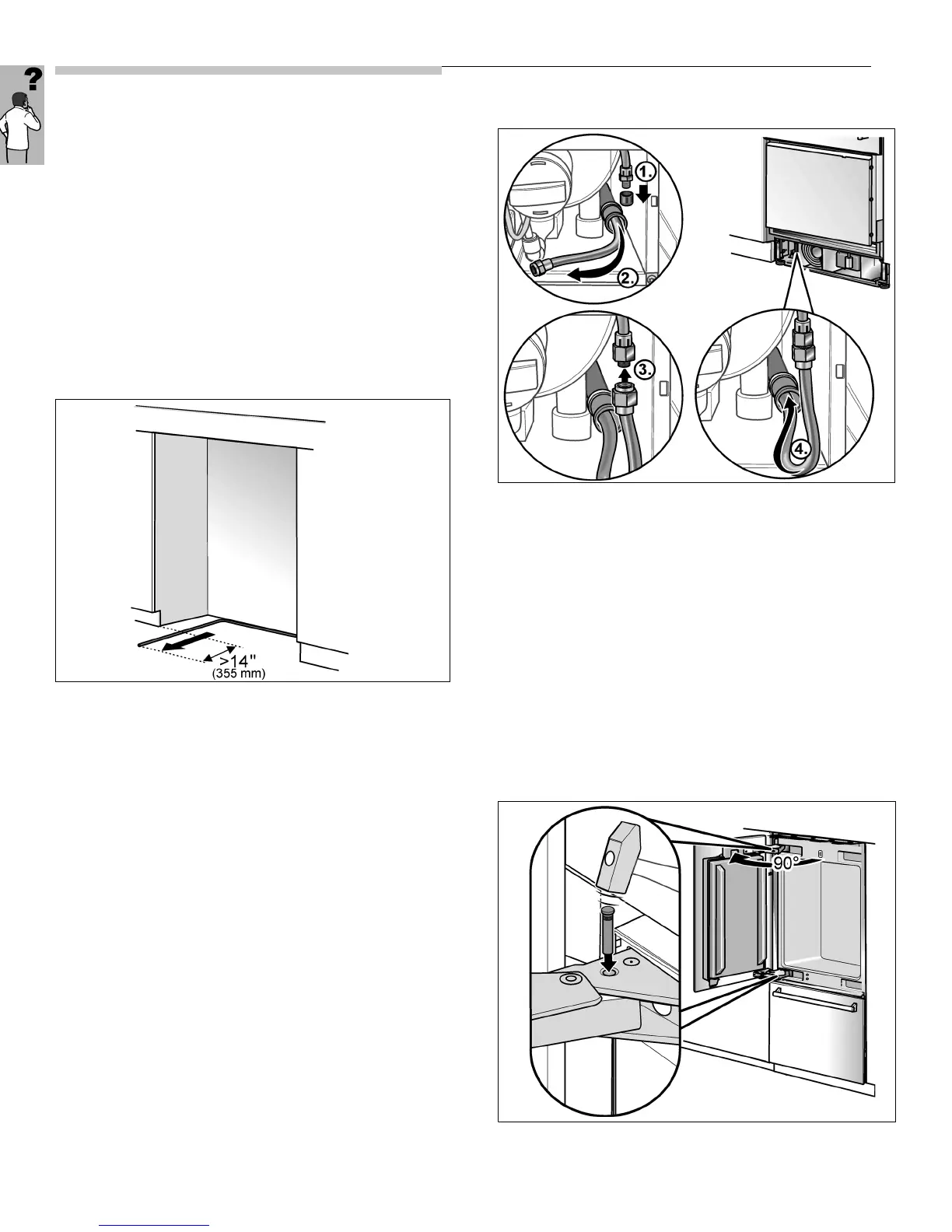 ?

1.

2.

3.

4.

>14"
(355 mm)

90°