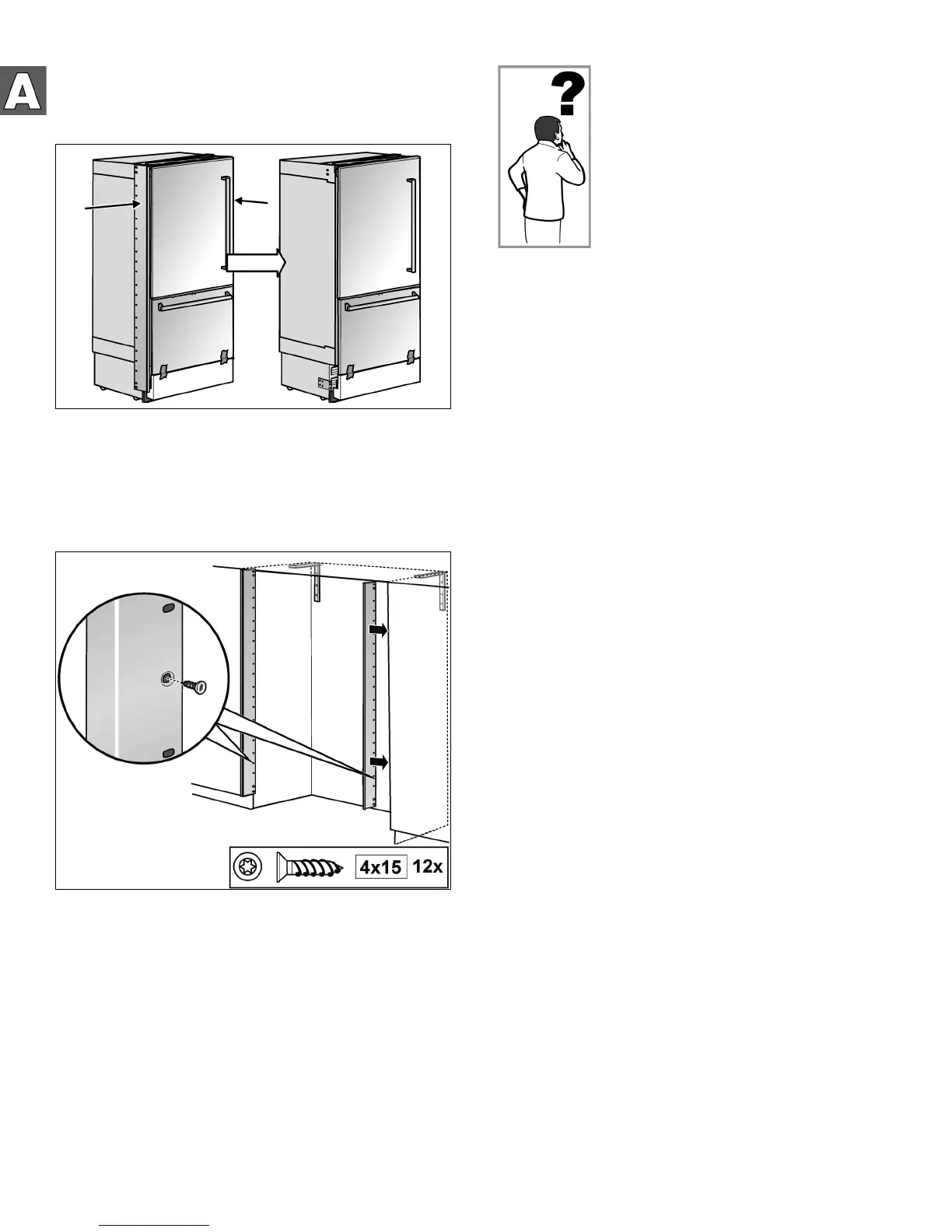 A

?

4x15 12x