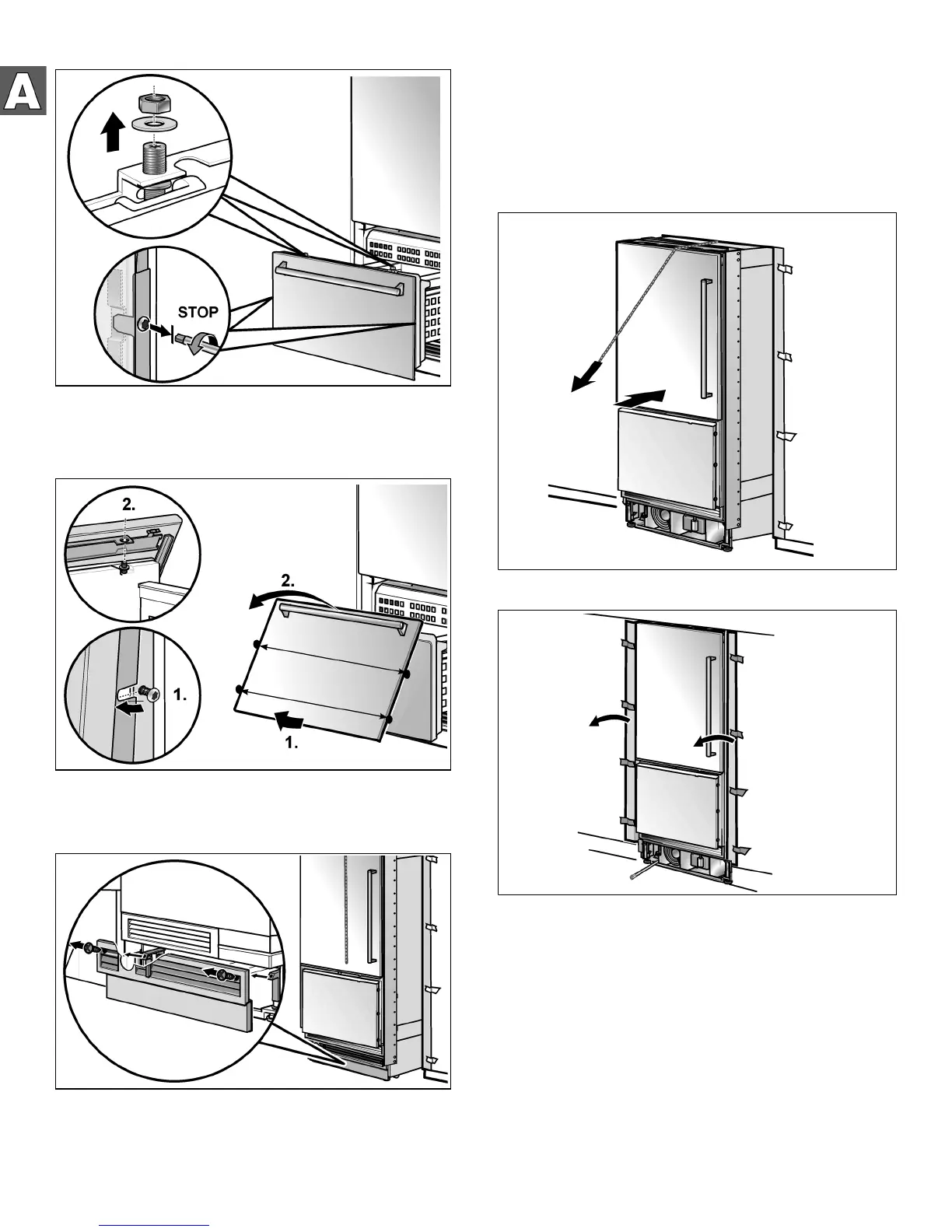 A

STOP

2.

2.

1.

1.