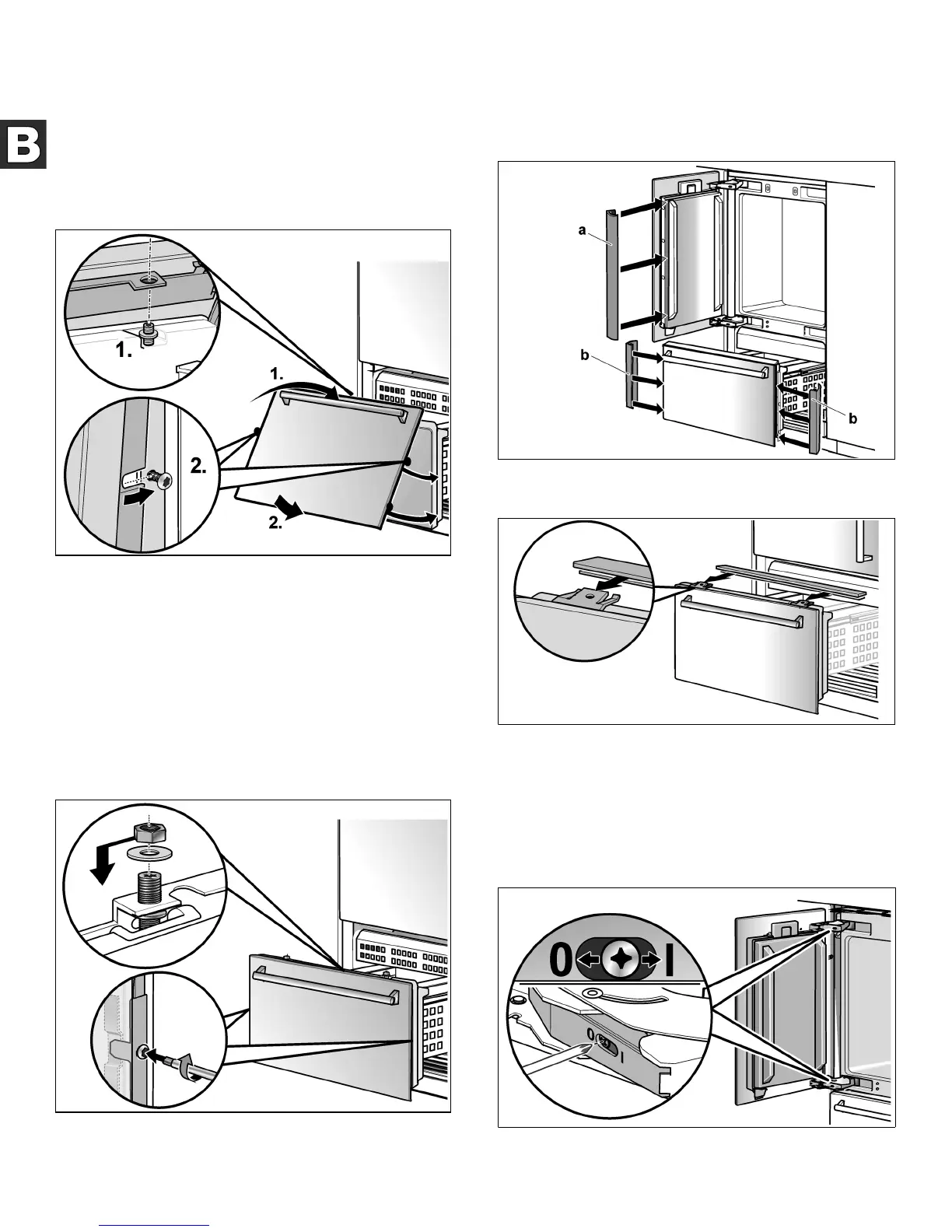 B

1.

1.

2.

2.

a

b

b

0

I

0

I