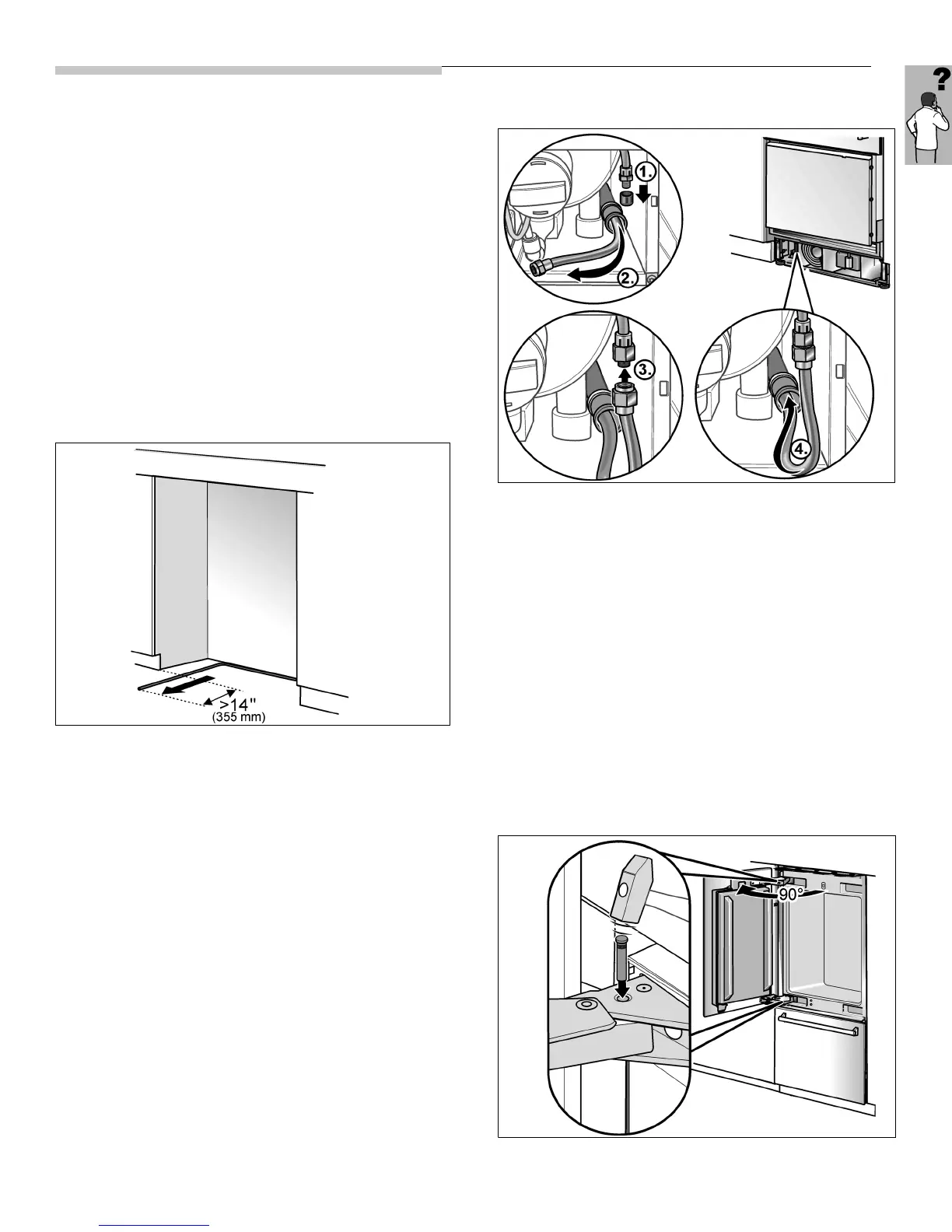 ?

1.

2.

3.

4.

>14"
(355 mm)

90°