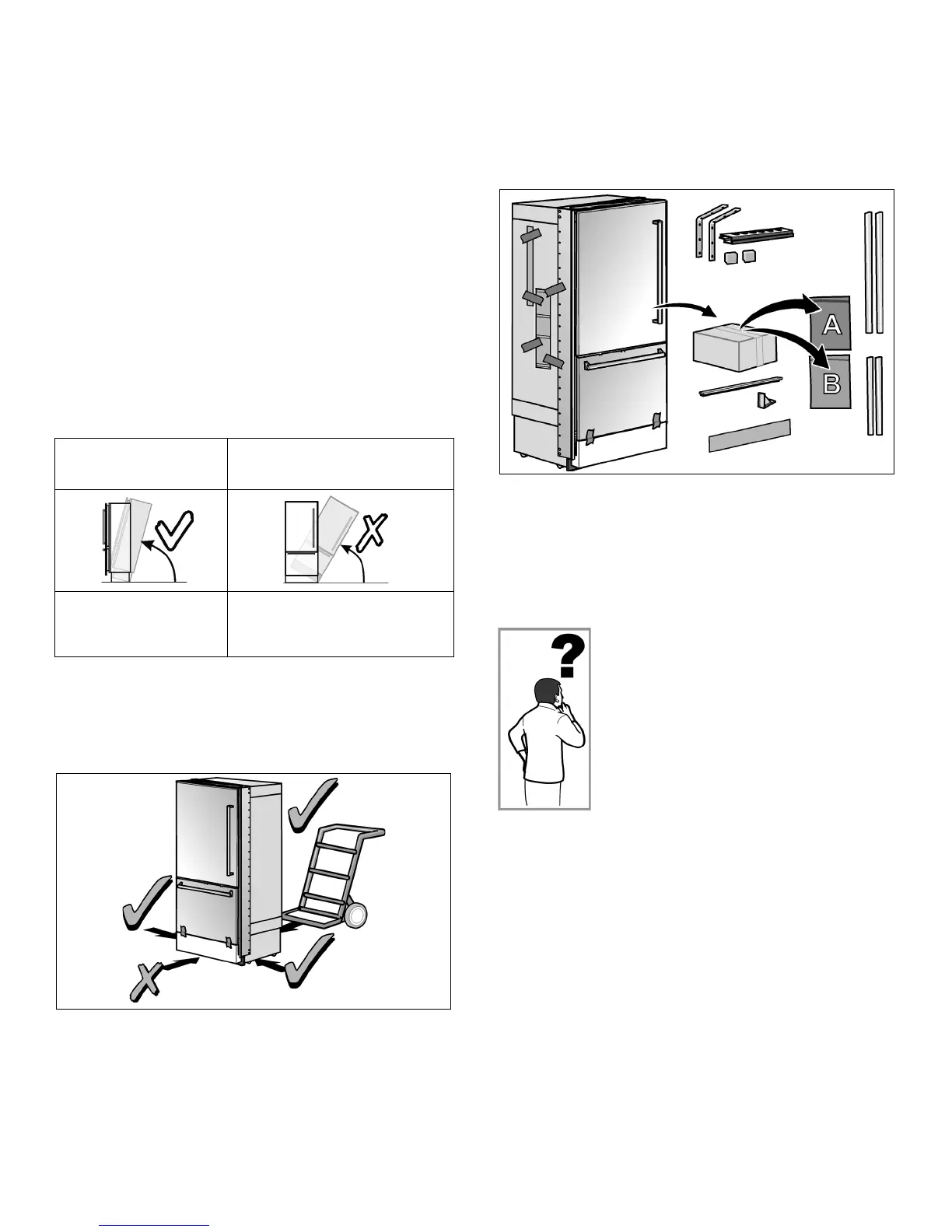 A

B