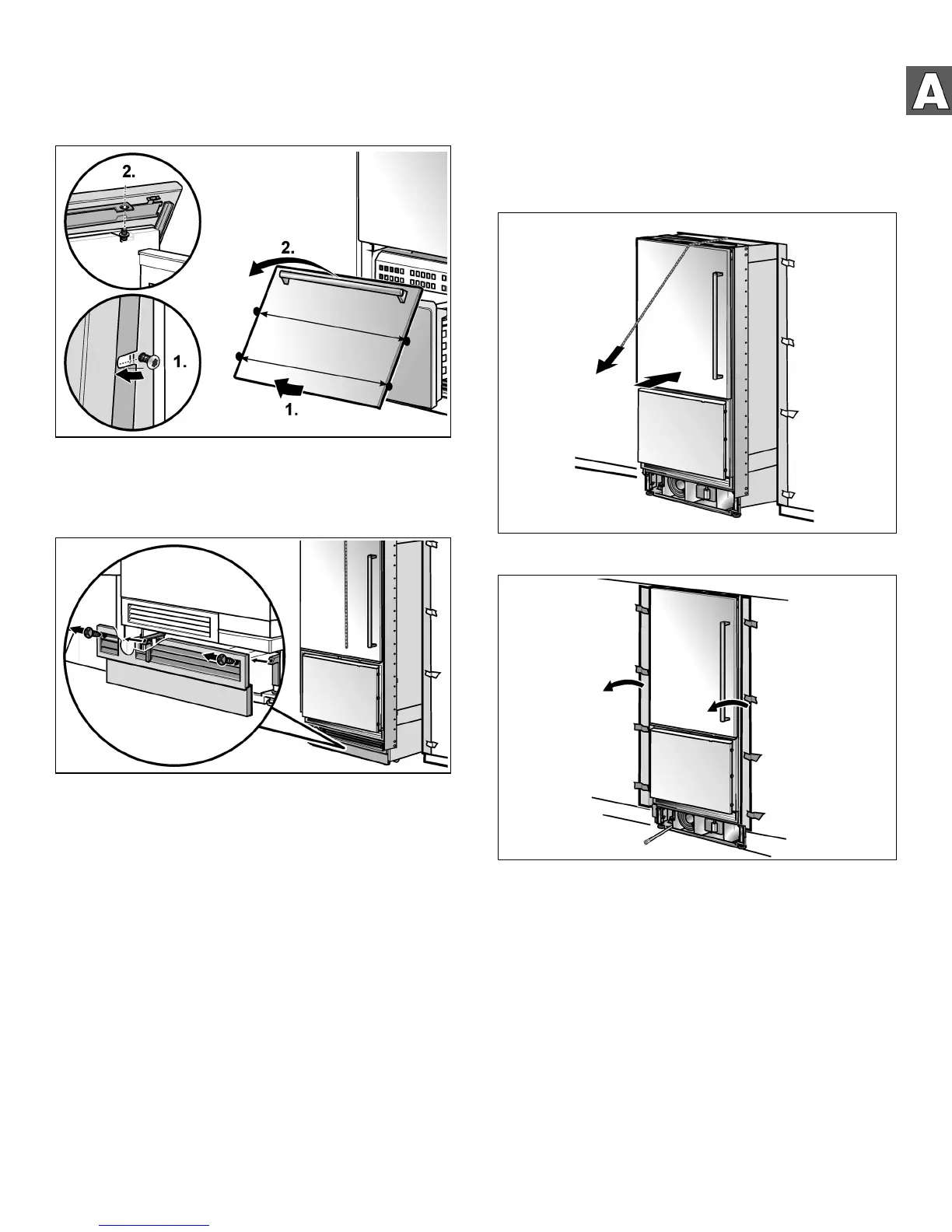 A

2.

2.

1.

1.